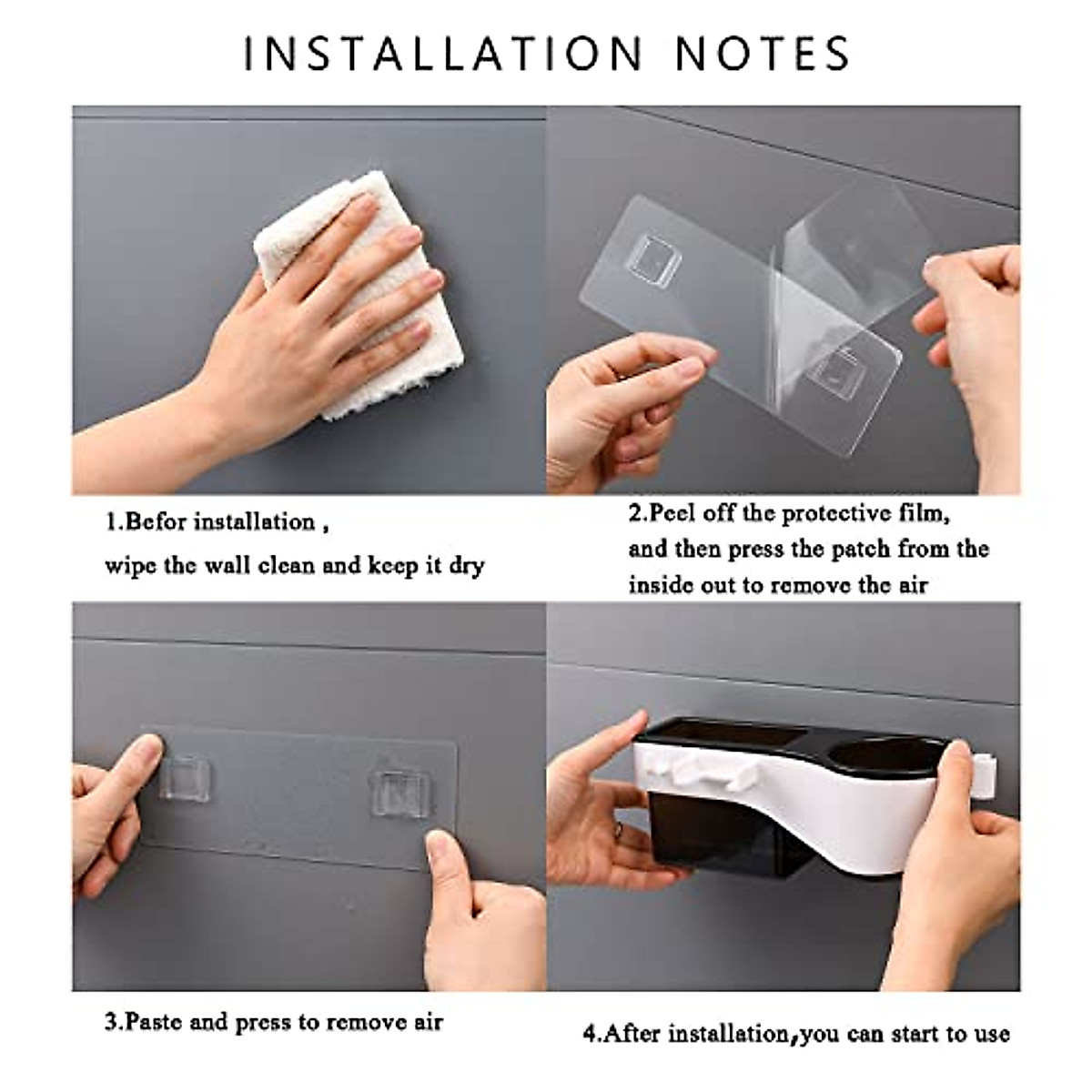 INSTALLATION NOTES

1.Befor installation ,
wipe the wall clean and keep it dry

2.Peel off the protective film,
and then press the patch from the inside out to remove the air

3.Paste and press to remove air

4.After installation,you can start to use