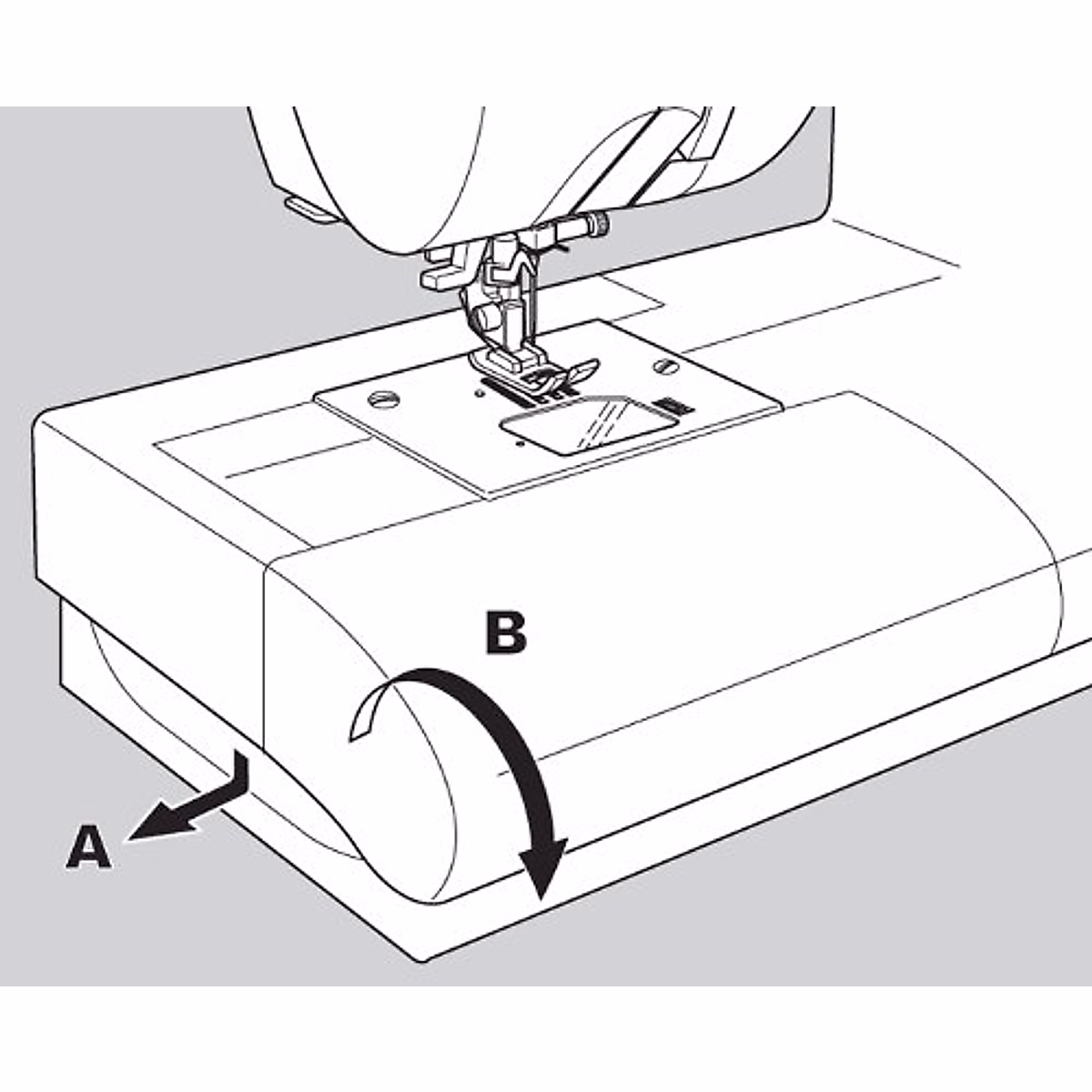 B

A