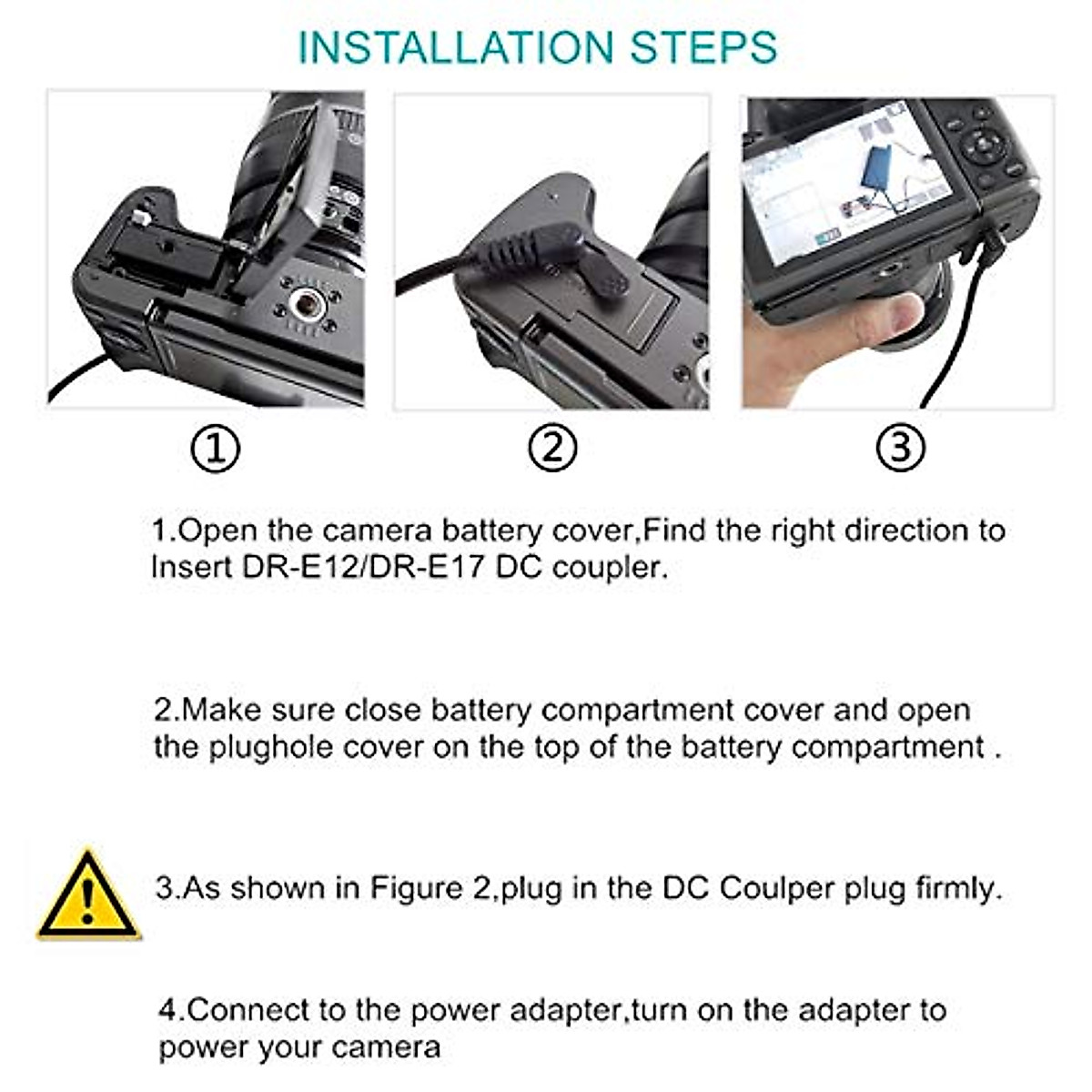 INSTALLATION STEPS

①

②

③

1.Open the camera battery cover,Find the right direction to Insert DR-E12/DR-E17 DC coupler.

2.Make sure close battery compartment cover and open the plughole cover on the top of the battery compartment .

3.As shown in Figure 2,plug in the DC Coulper plug firmly.

4.Connect to the power adapter,turn on the adapter to power your camera