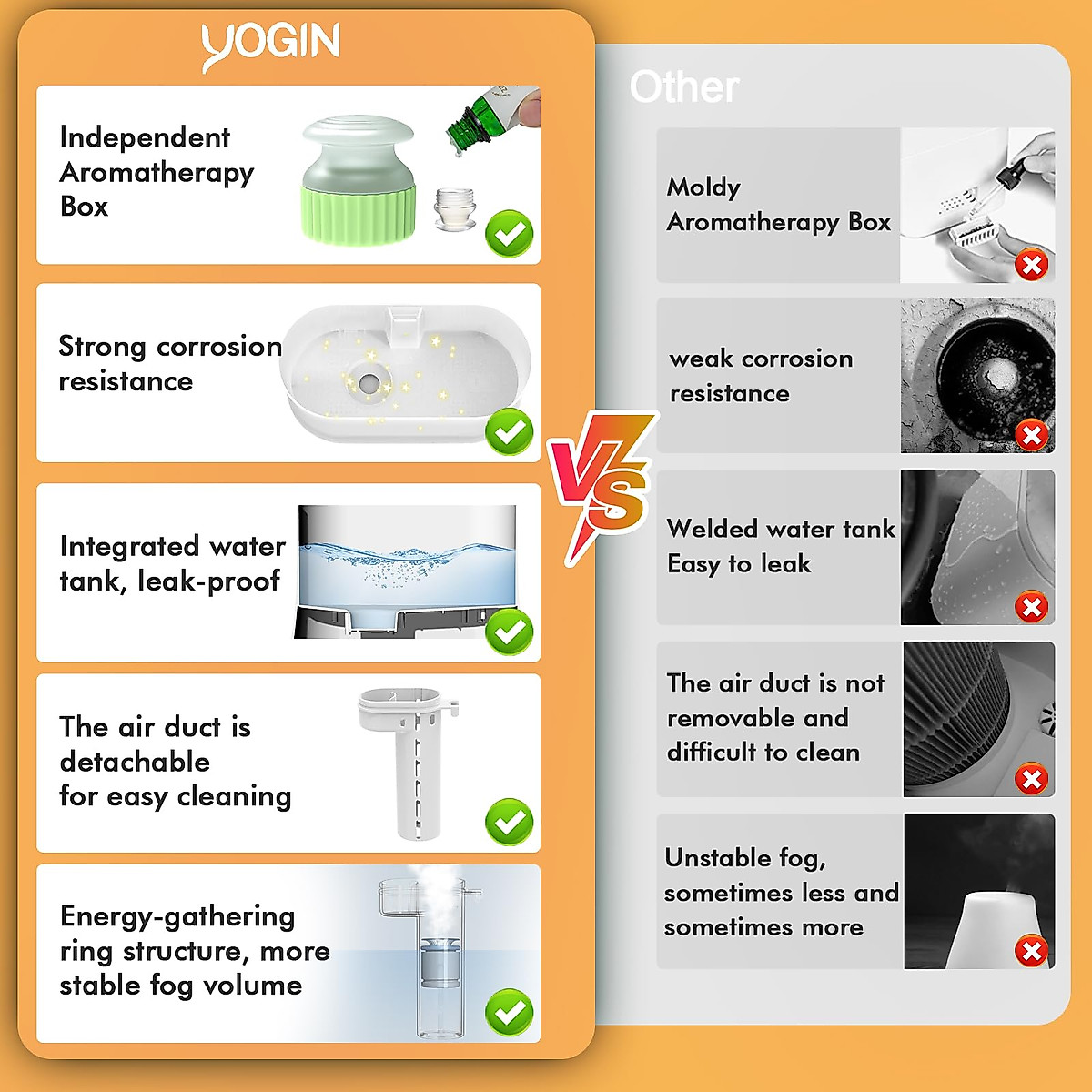 YOGIN

Independent Aromatherapy Box

Strong corrosion resistance

Integrated water tank, leak-proof

The air duct is detachable for easy cleaning

Energy-gathering ring structure, more stable fog volume

VS

Other

Moldy Aromatherapy Box

weak corrosion resistance

Welded water tank Easy to leak

The air duct is not removable and difficult to clean

Unstable fog, sometimes less and sometimes more