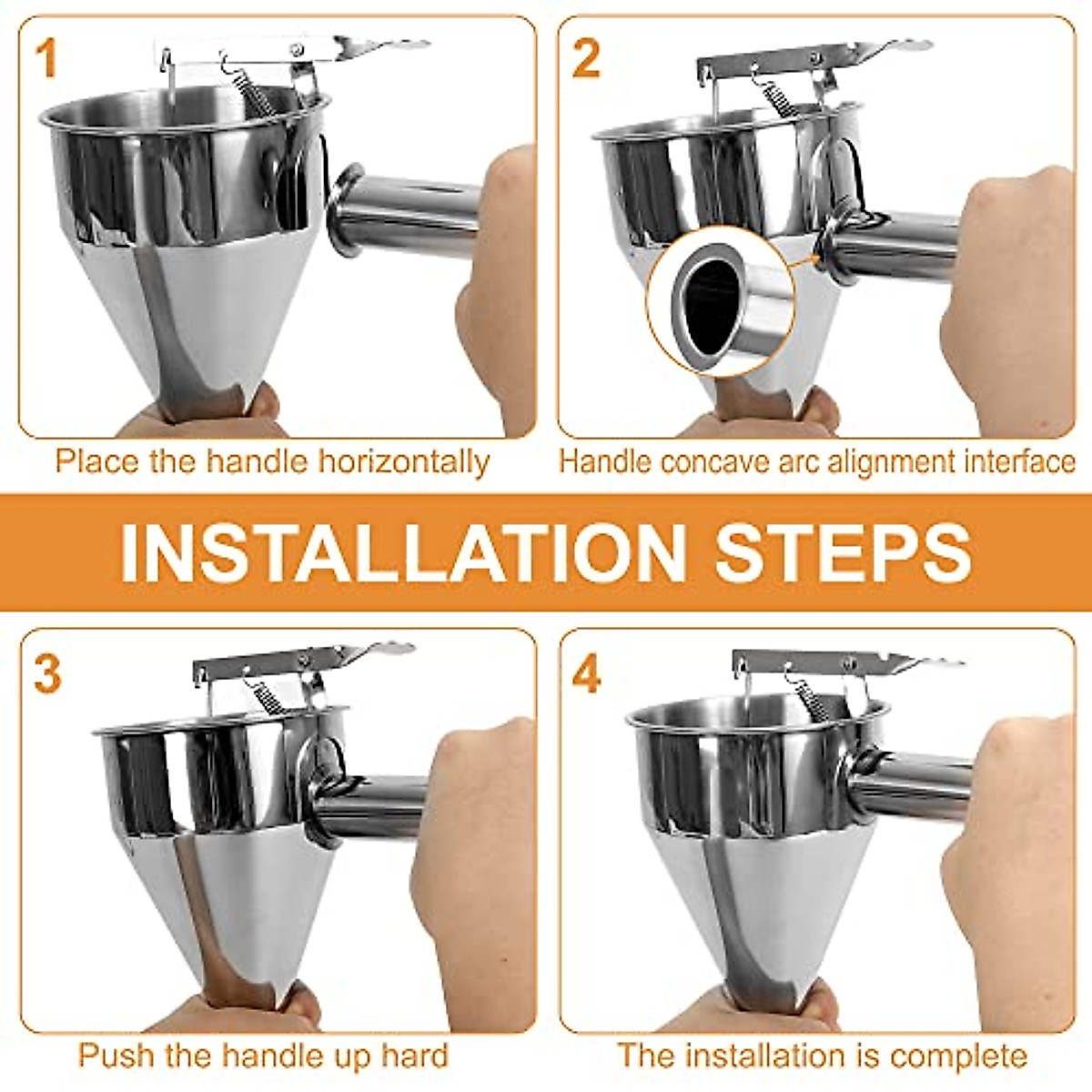 1

Place the handle horizontally

2

Handle concave arc alignment interface

INSTALLATION STEPS

3

Push the handle up hard

4

The installation is complete