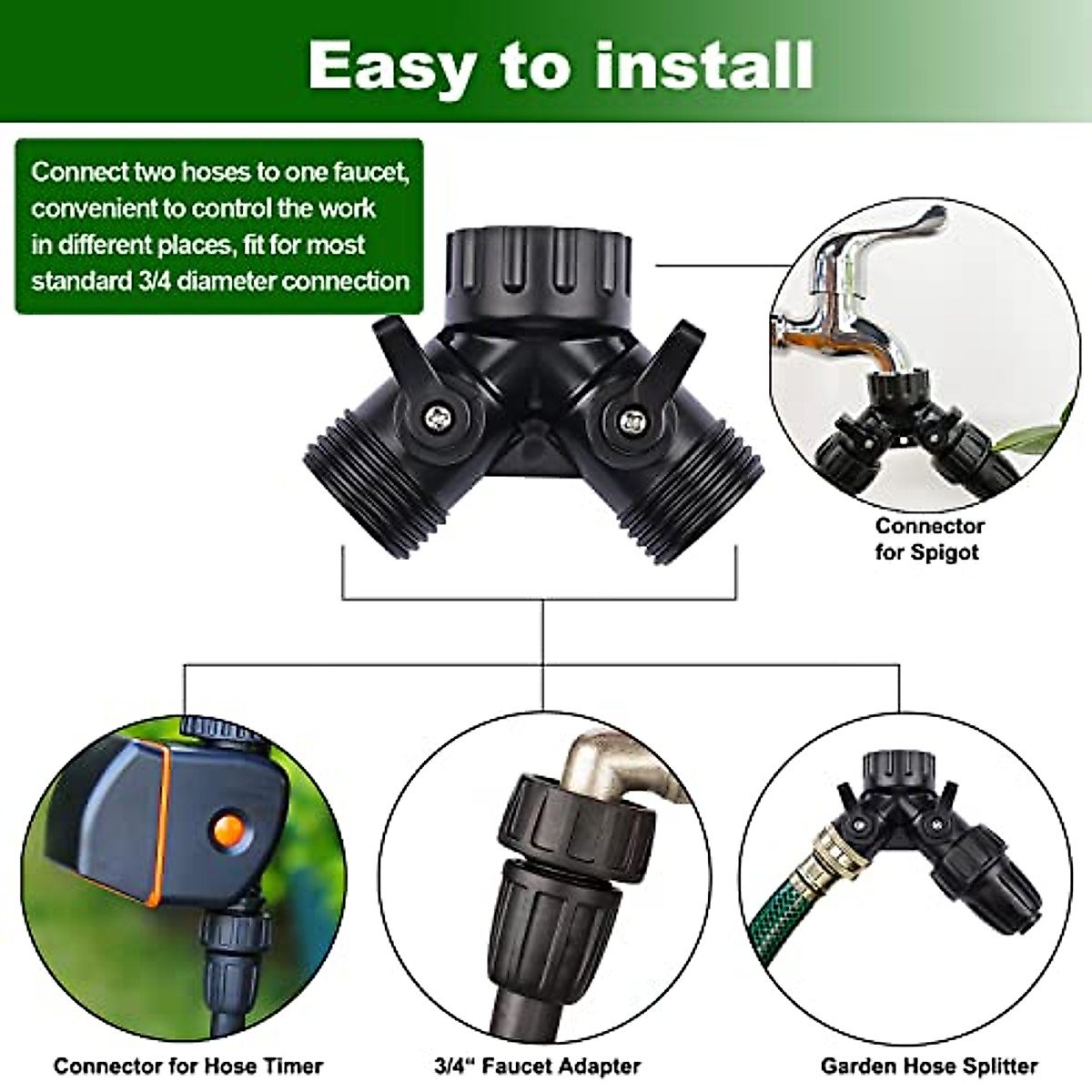 Easy to install

Connect two hoses to one faucet, convenient to control the work in different places, fit for most standard 3/4 diameter connection

Connector for Spigot

Connector for Hose Timer

3/4“ Faucet Adapter

Garden Hose Splitter