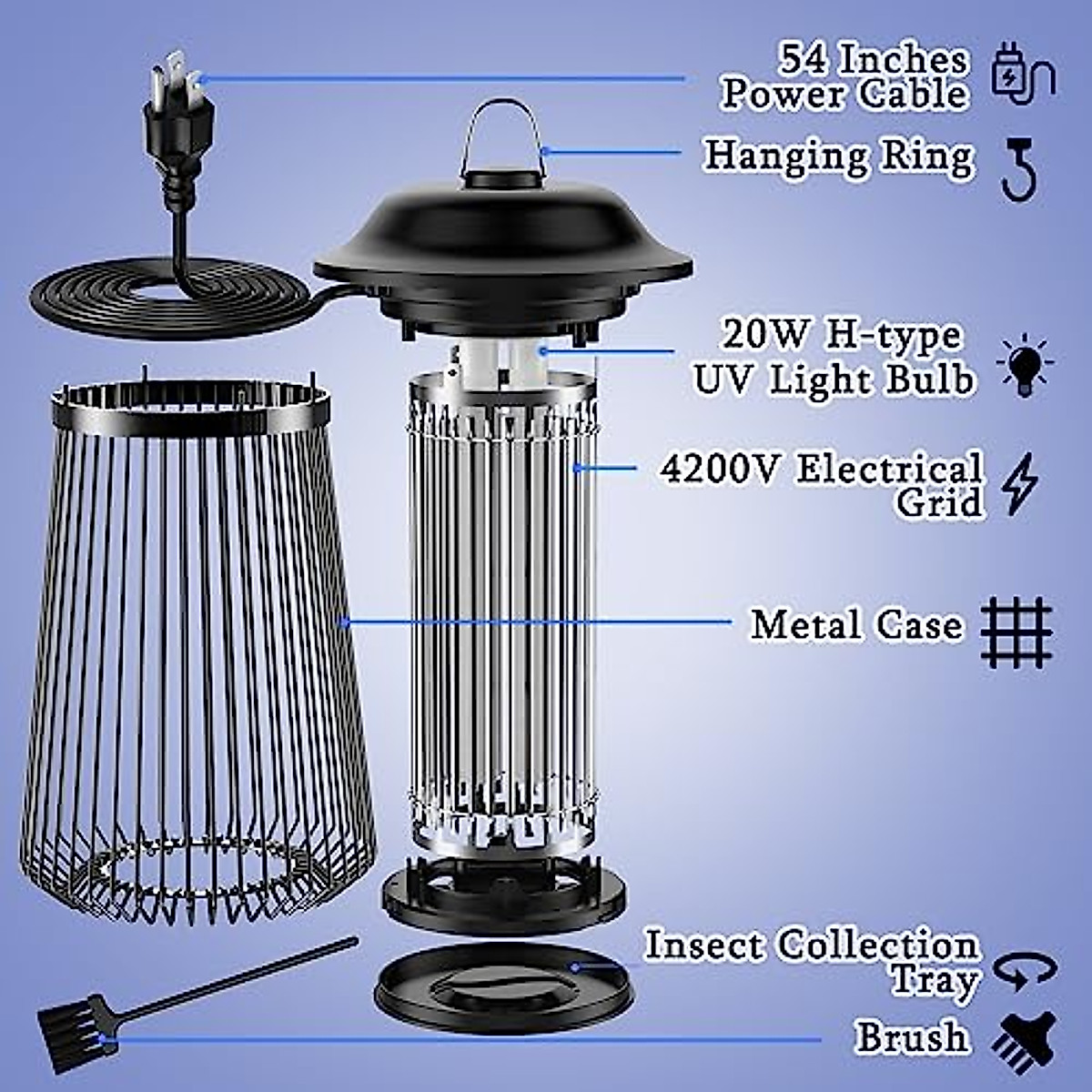 54 Inches Power Cable

Hanging Ring

20W H-type UV Light Bulb

4200V Electrical Grid

Metal Case

Insect Collection Tray

Brush