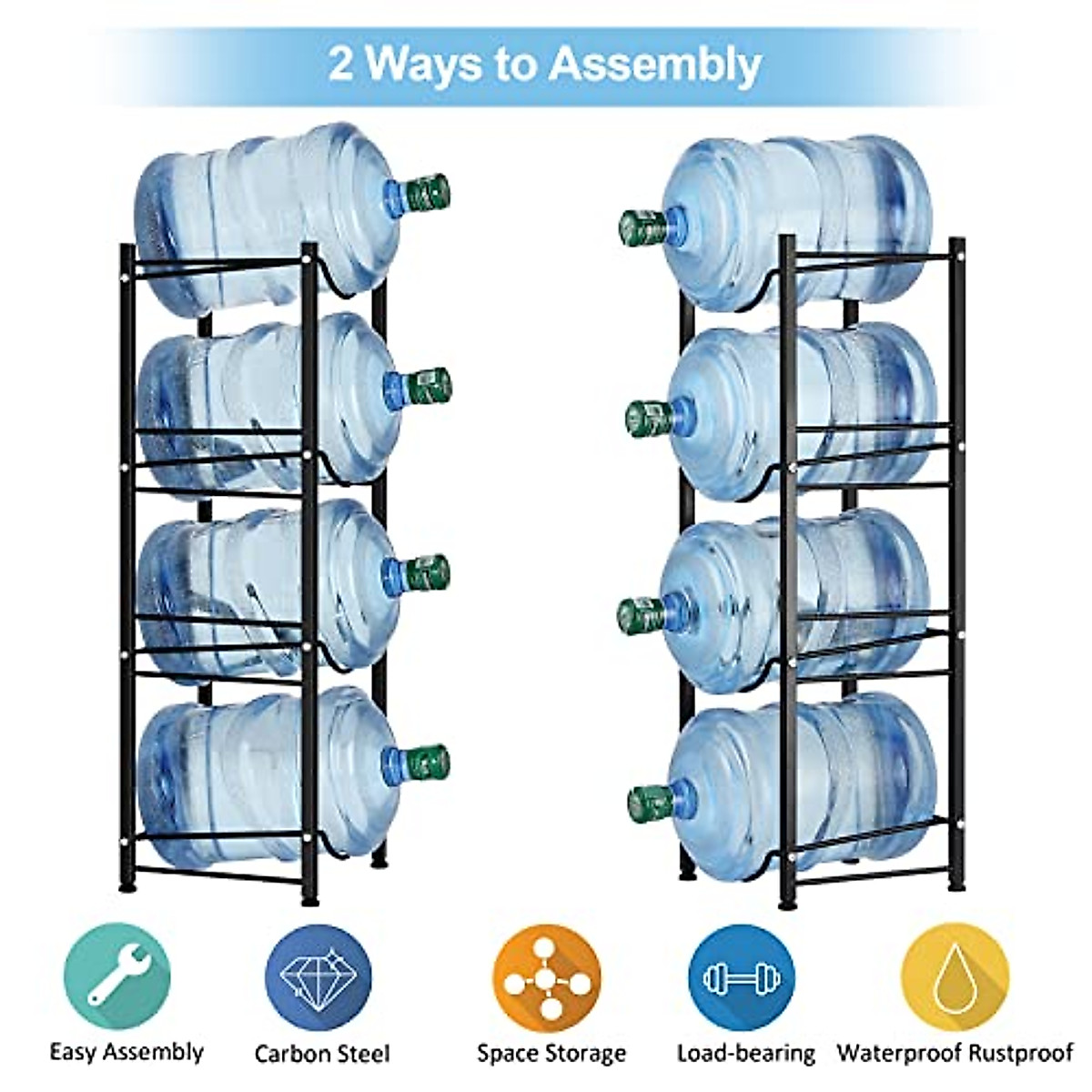 2 Ways to Assembly

Easy Assembly

Carbon Steel

Space Storage

Load-bearing

Waterproof Rustproof