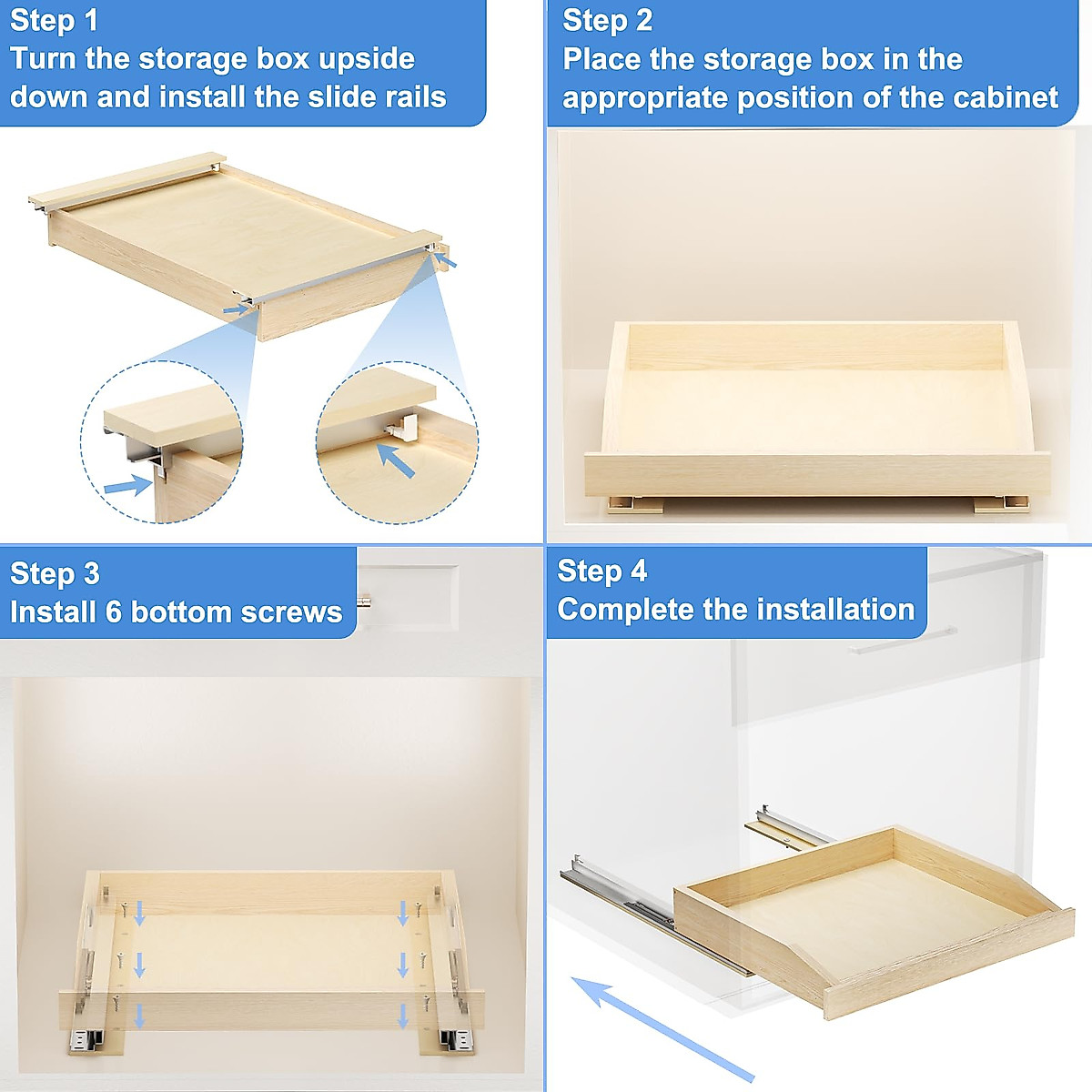 Step 1
Turn the storage box upside down and install the slide rails

Step 2
Place the storage box in the appropriate position of the cabinet

Step 3
Install 6 bottom screws

Step 4
Complete the installation