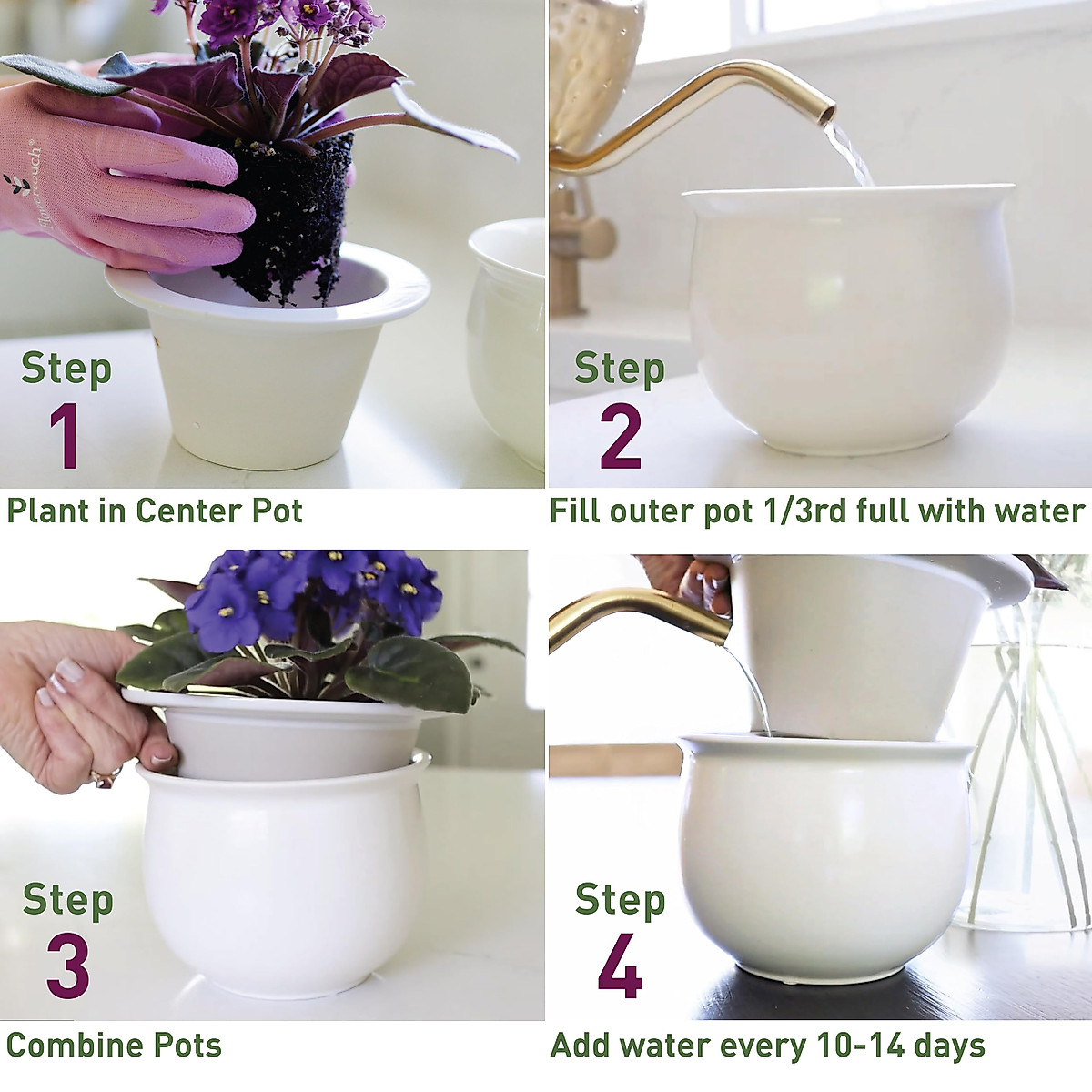 Step 1

Plant in Center Pot

Step 2

Fill outer pot 1/3rd full with water

Step 3

Combine Pots

Step 4

Add water every 10-14 days