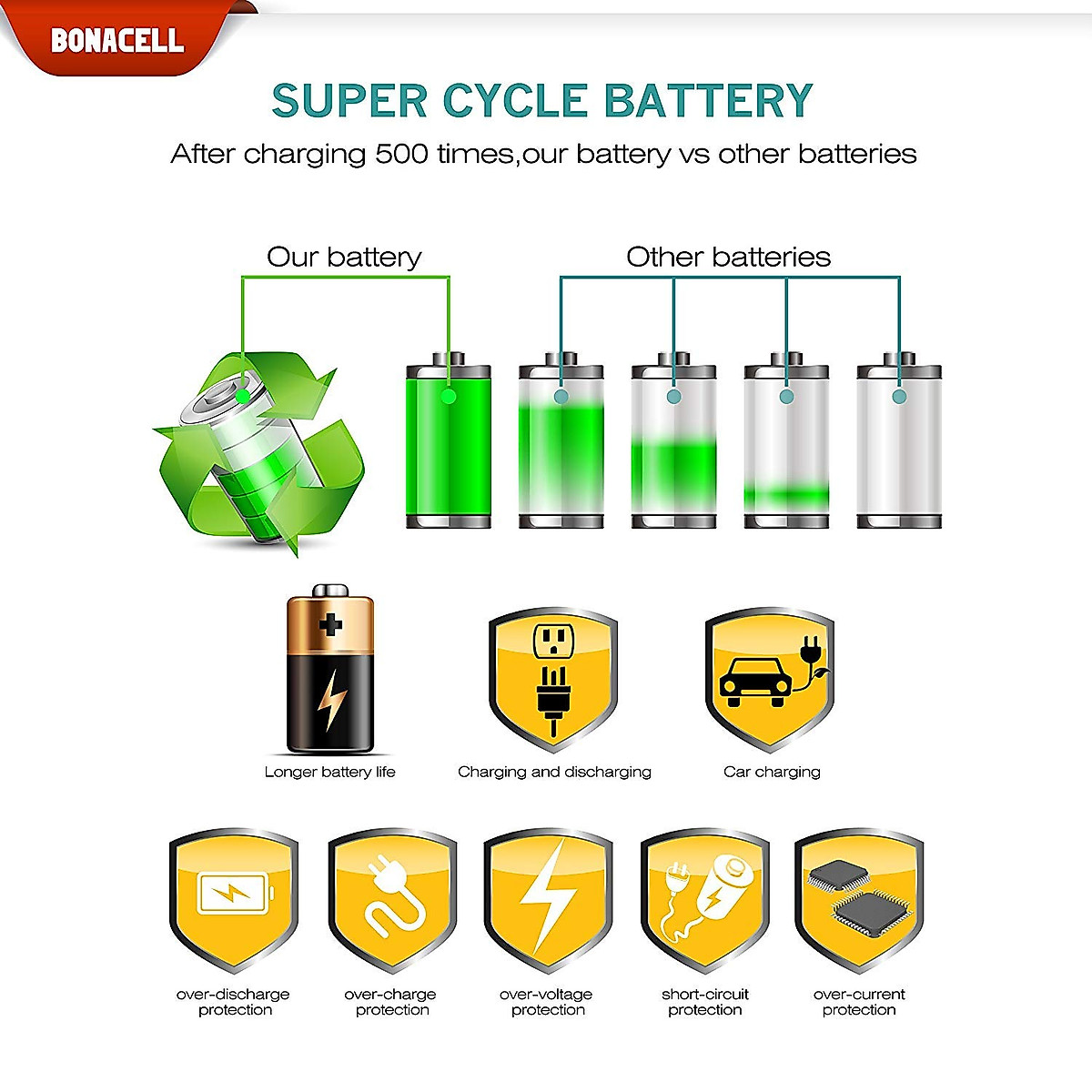 BONACELL

SUPER CYCLE BATTERY

After charging 500 times,our battery vs other batteries

Our battery

Other batteries

Longer battery life

Charging and discharging

Car charging

over-discharge protection

over-charge protection

over-voltage protection

short-circuit protection

over-current protection