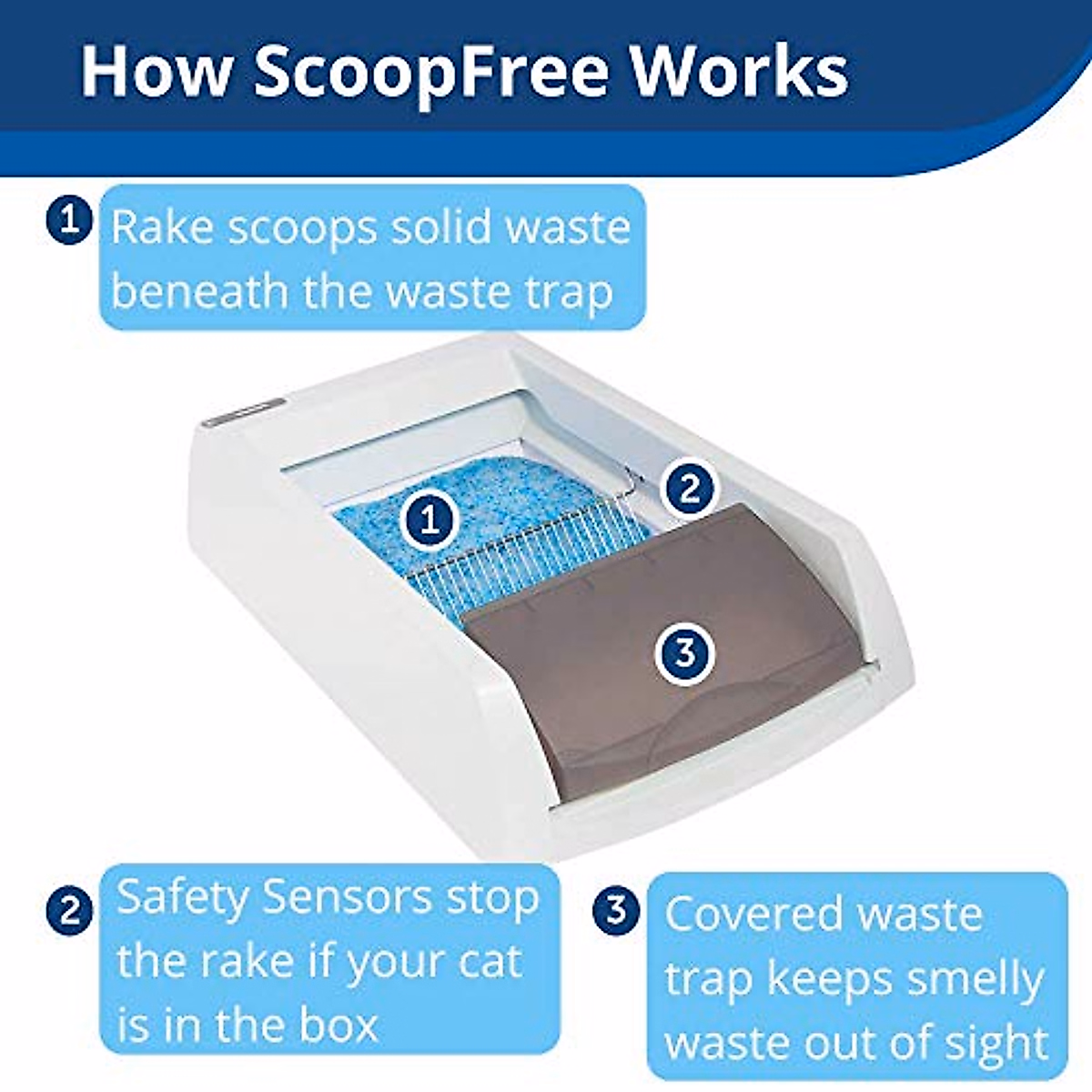 How ScoopFree Works

1 Rake scoops solid waste beneath the waste trap

1

2

3

2 Safety Sensors stop the rake if your cat is in the box

3 Covered waste trap keeps smelly waste out of sight