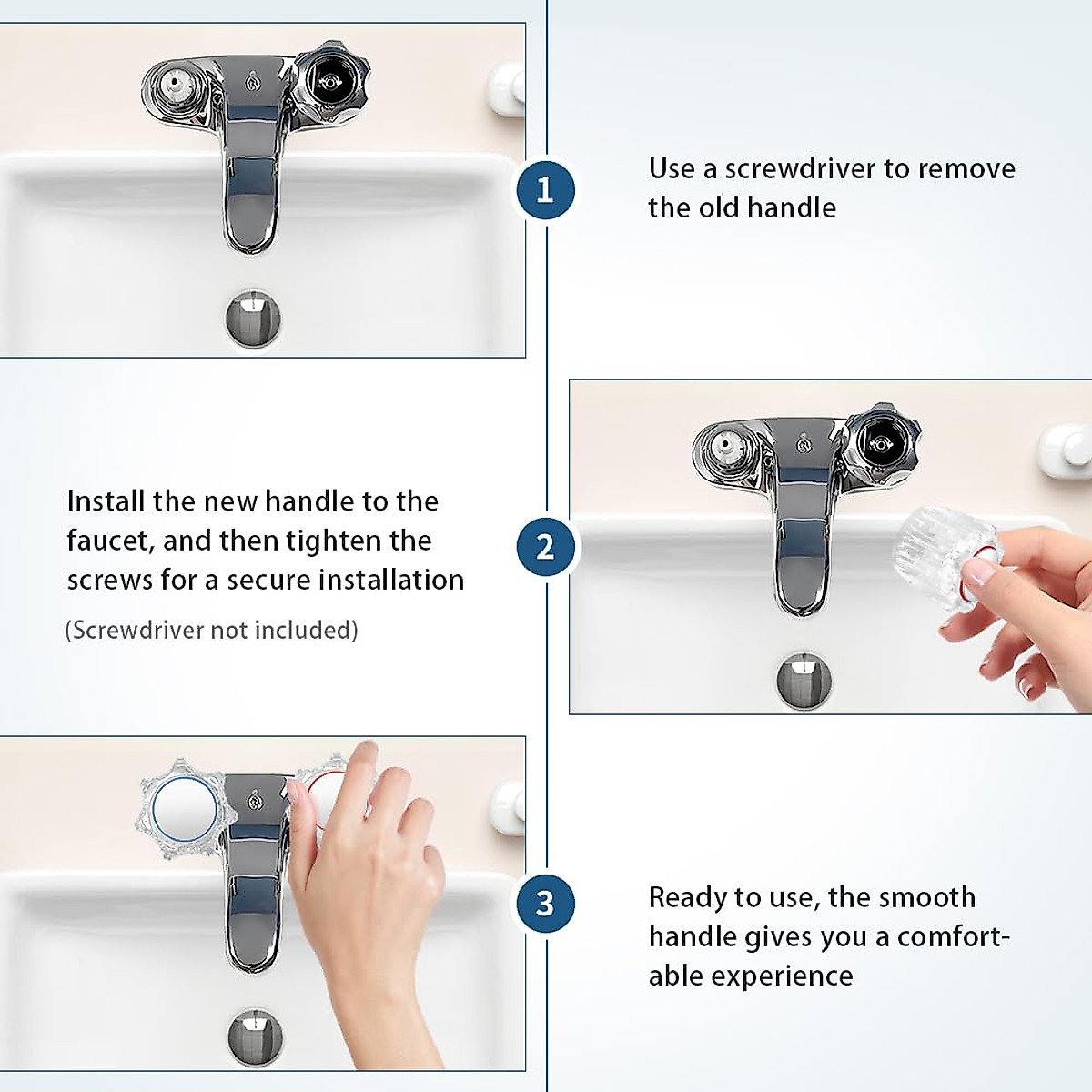 1

Use a screwdriver to remove the old handle

Install the new handle to the faucet, and then tighten the screws for a secure installation

(Screwdriver not included)

2

3

Ready to use, the smooth handle gives you a comfortable experience