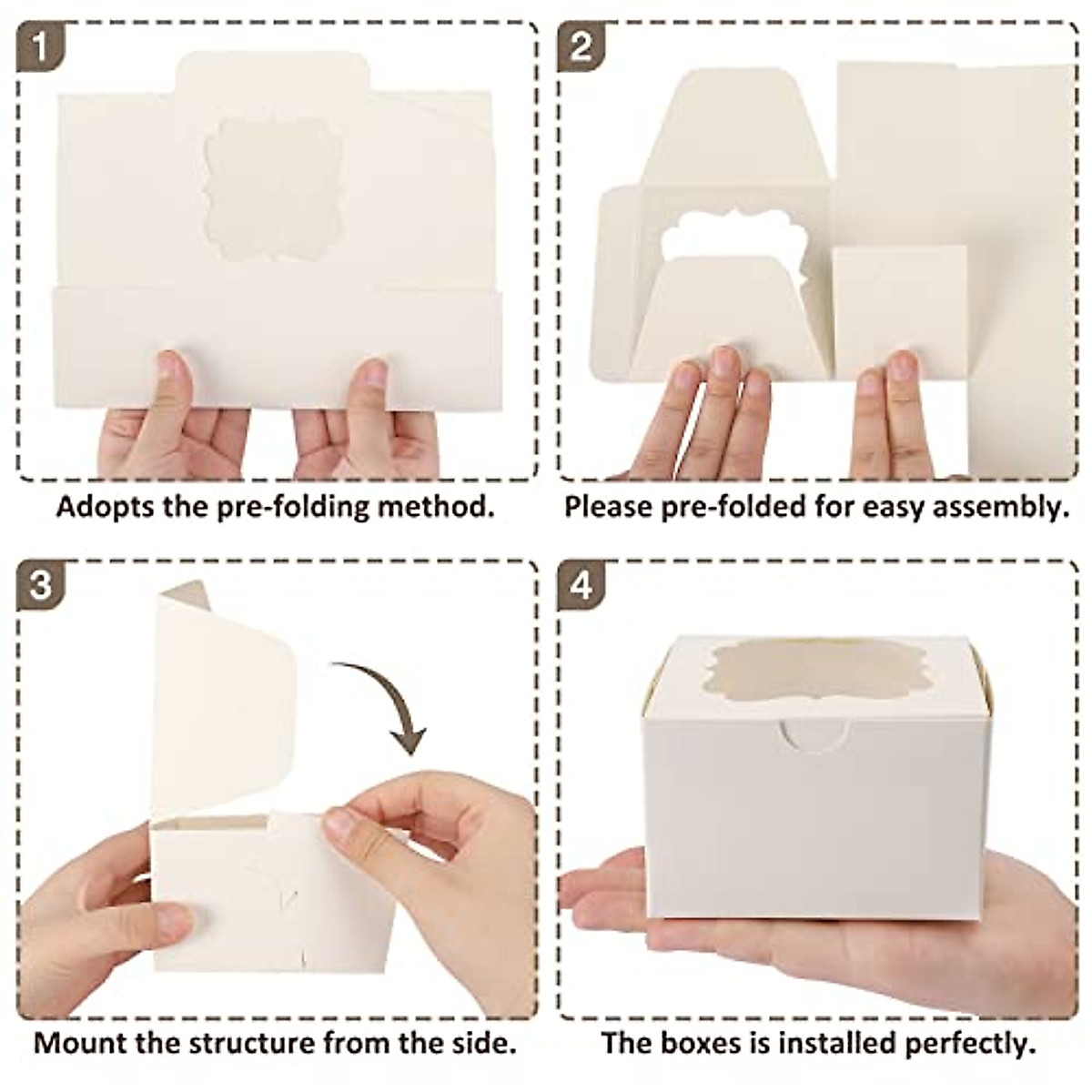 1

Adopts the pre-folding method.

2

Please pre-folded for easy assembly.

3

Mount the structure from the side.

4

The boxes is installed perfectly.