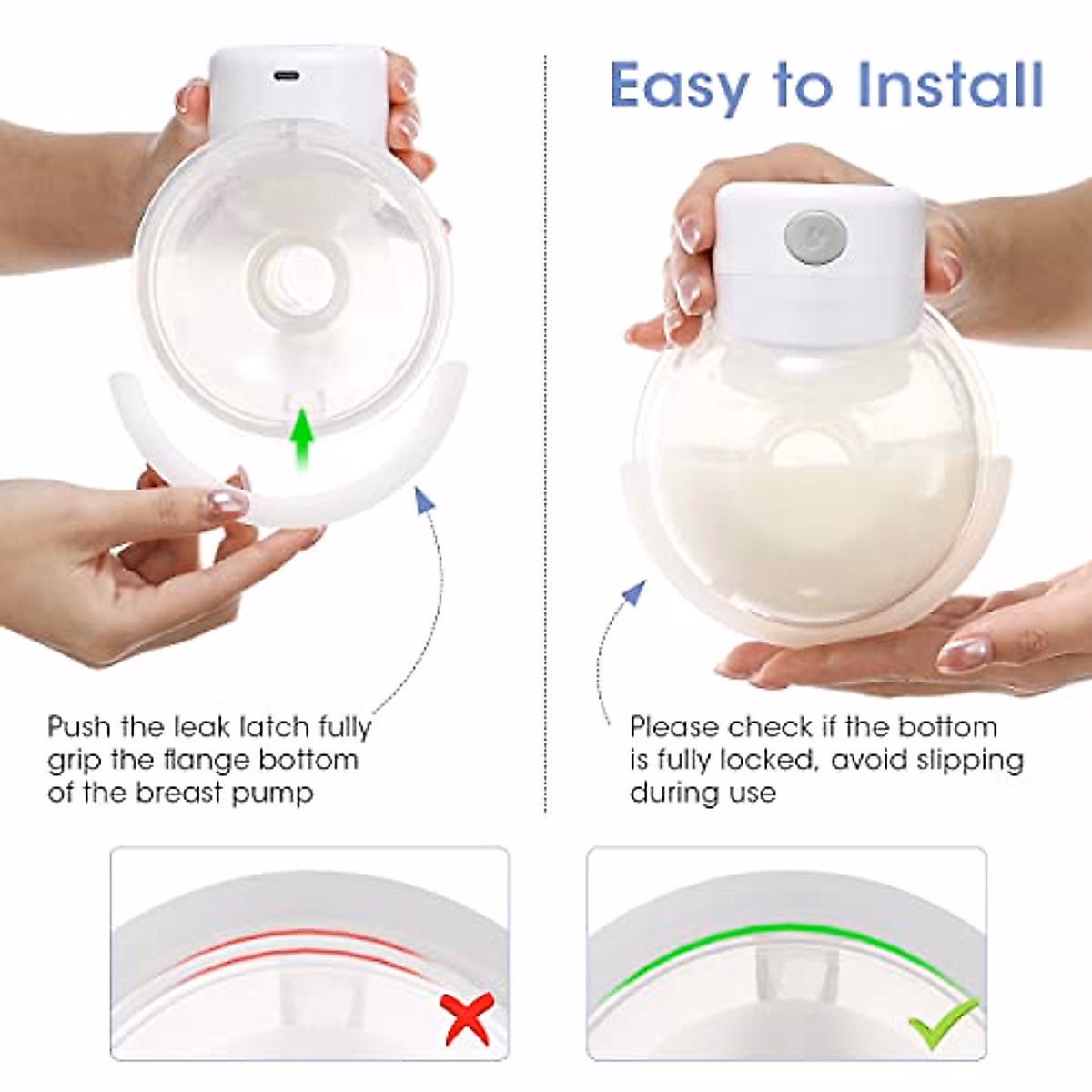 Easy to Install

Push the leak latch fully grip the flange bottom of the breast pump

Please check if the bottom is fully locked, avoid slipping during use