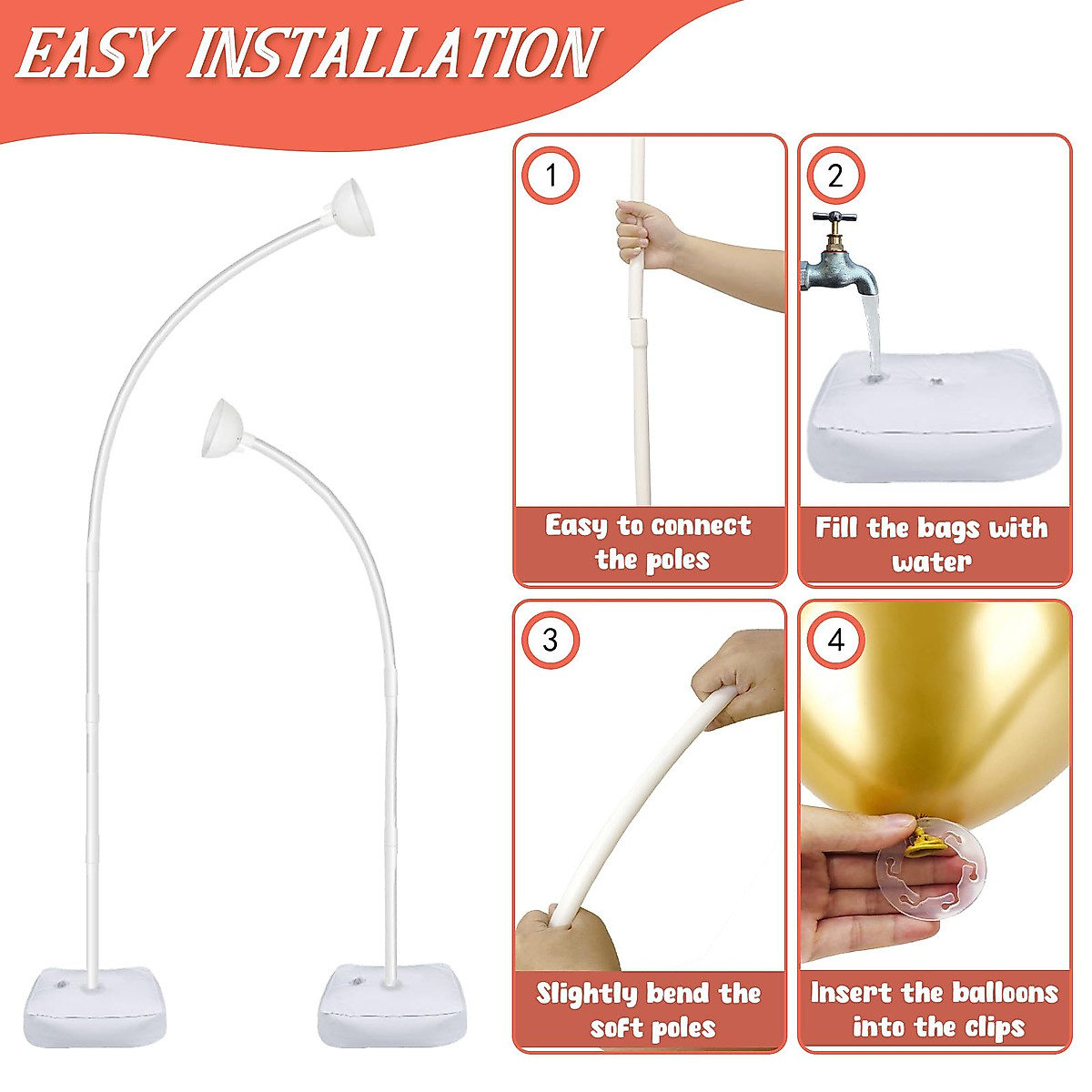 EASY INSTALLATION

1

Easy to connect the poles

2

Fill the bags with water

3

Slightly bend the soft poles

4

Insert the balloons into the clips