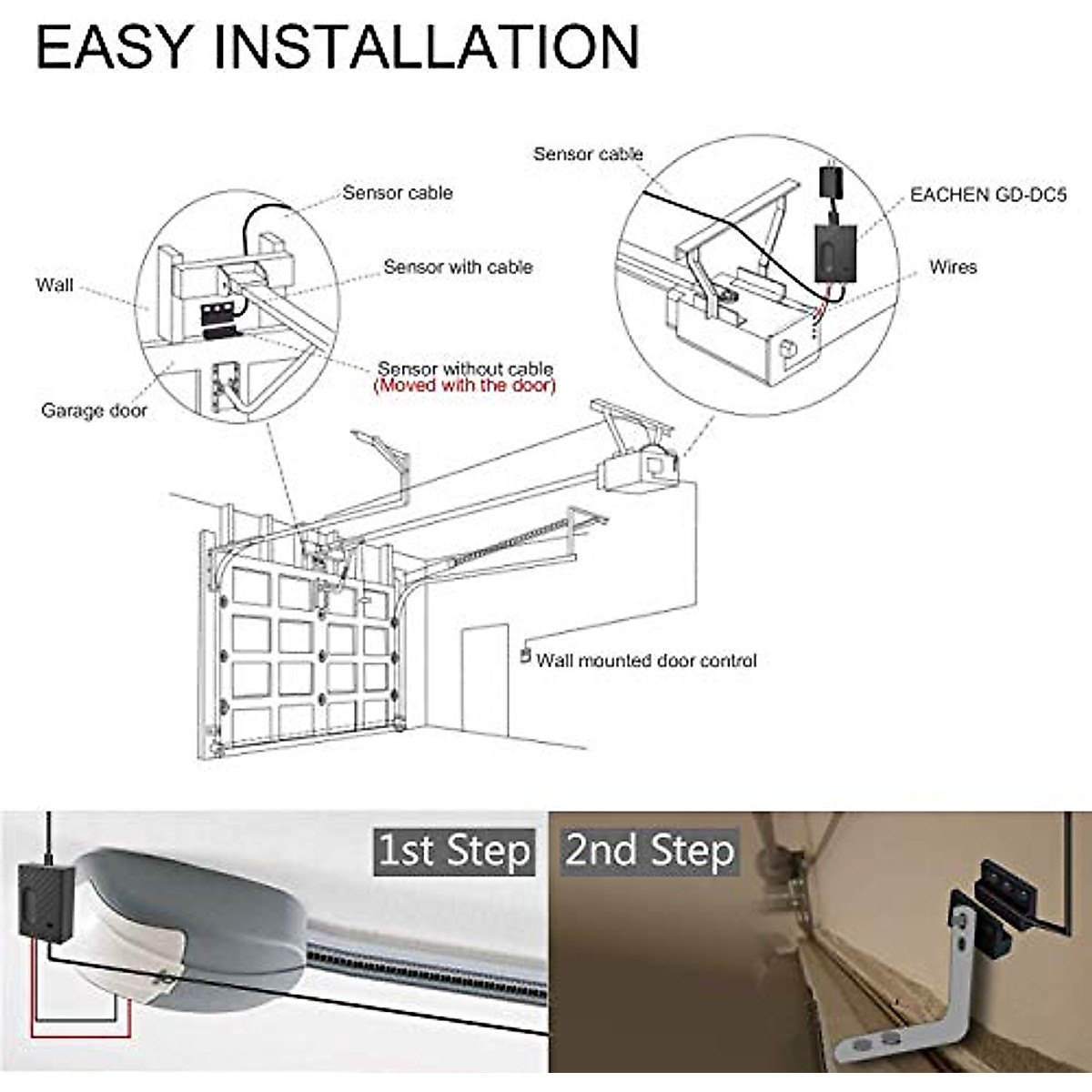 EASY INSTALLATION

Sensor cable

Wall

Sensor with cable

Sensor without cable
(Moved with the door)

Garage door

Sensor cable

EACHEN GD-DC5

Wires

Wall mounted door control

1st Step

2nd Step