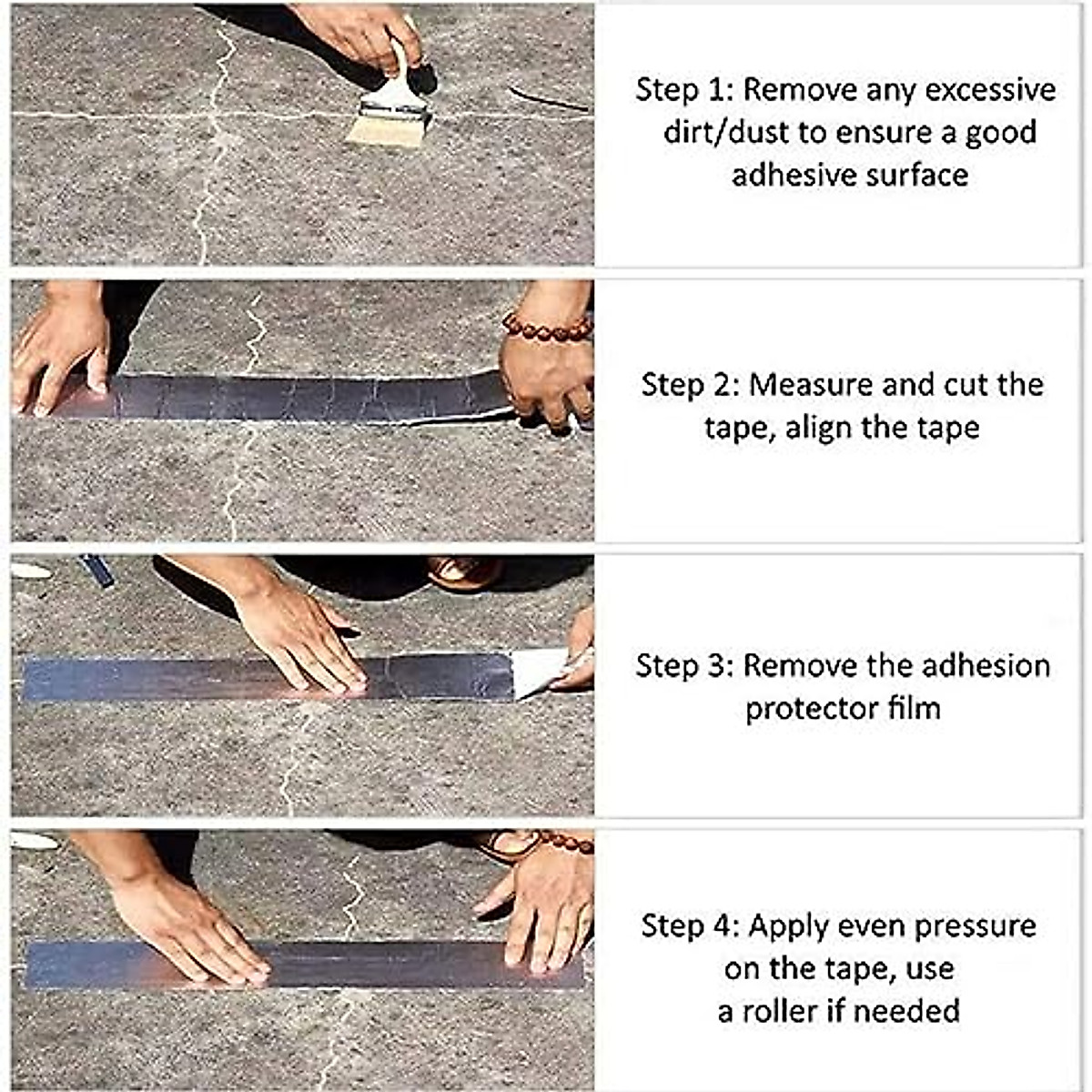 Step 1: Remove any excessive dirt/dust to ensure a good adhesive surface

Step 2: Measure and cut the tape, align the tape

Step 3: Remove the adhesion protector film

Step 4: Apply even pressure on the tape, use a roller if needed