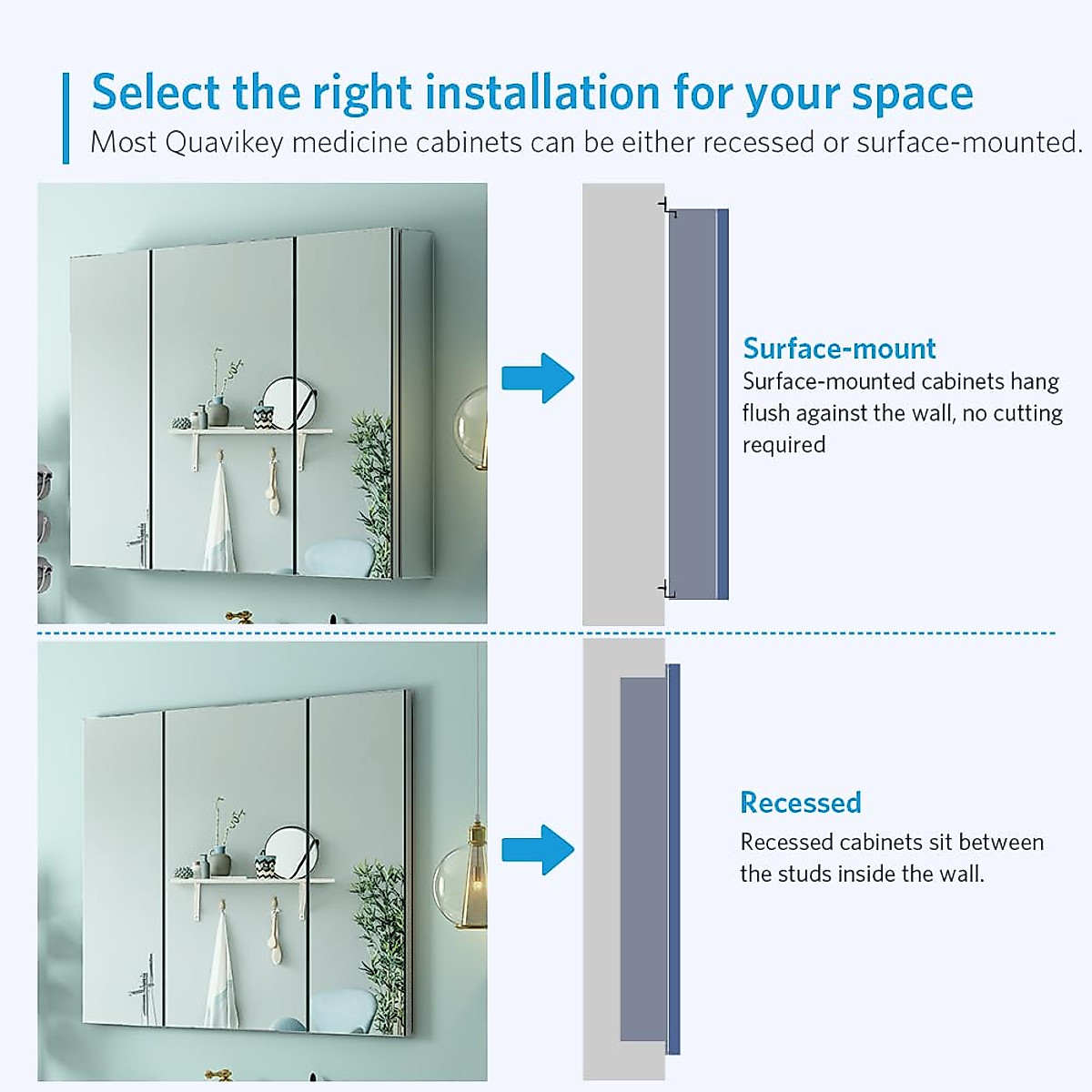 Select the right installation for your space
Most Quavikey medicine cabinets can be either recessed or surface-mounted.

Surface-mount
Surface-mounted cabinets hang flush against the wall, no cutting required

Recessed
Recessed cabinets sit between the studs inside the wall.