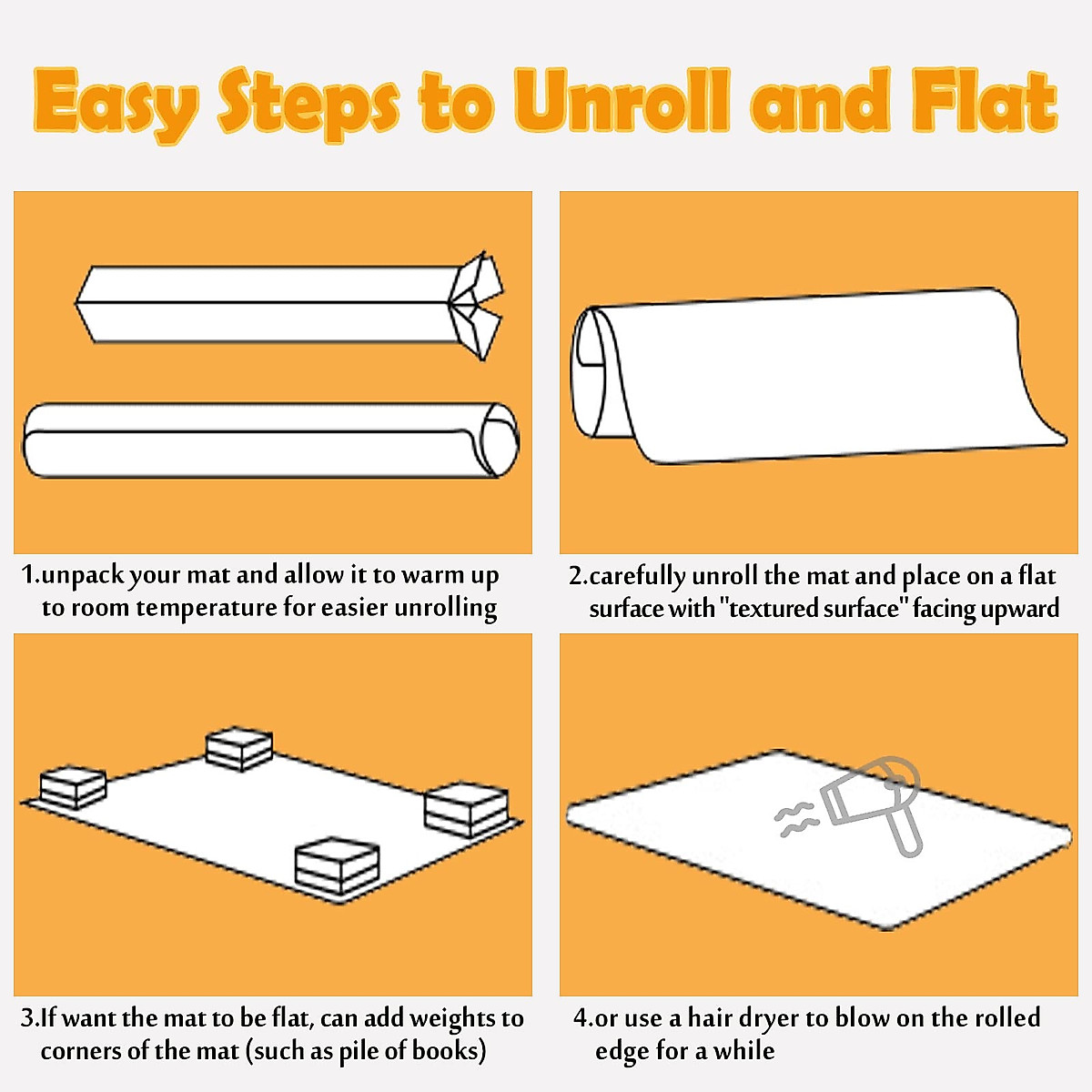 Easy Steps to Unroll and Flat

1.unpack your mat and allow it to warm up to room temperature for easier unrolling

2.carefully unroll the mat and place on a flat surface with "textured surface" facing upward

3.If want the mat to be flat, can add weights to corners of the mat (such as pile of books)

4.or use a hair dryer to blow on the rolled edge for a while