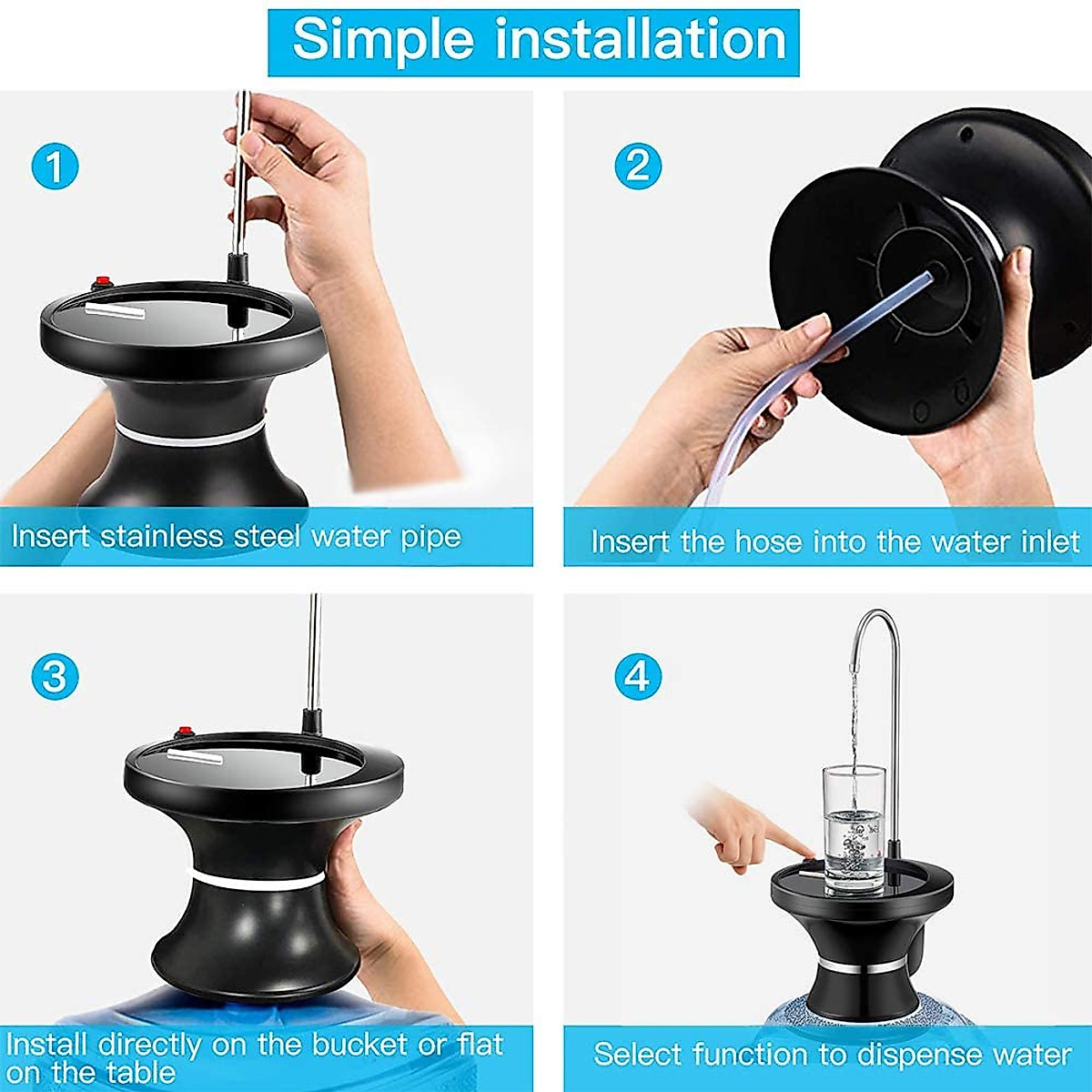 Simple installation

1

Insert stainless steel water pipe

2

Insert the hose into the water inlet

3

Install directly on the bucket or flat on the table

4

Select function to dispense water