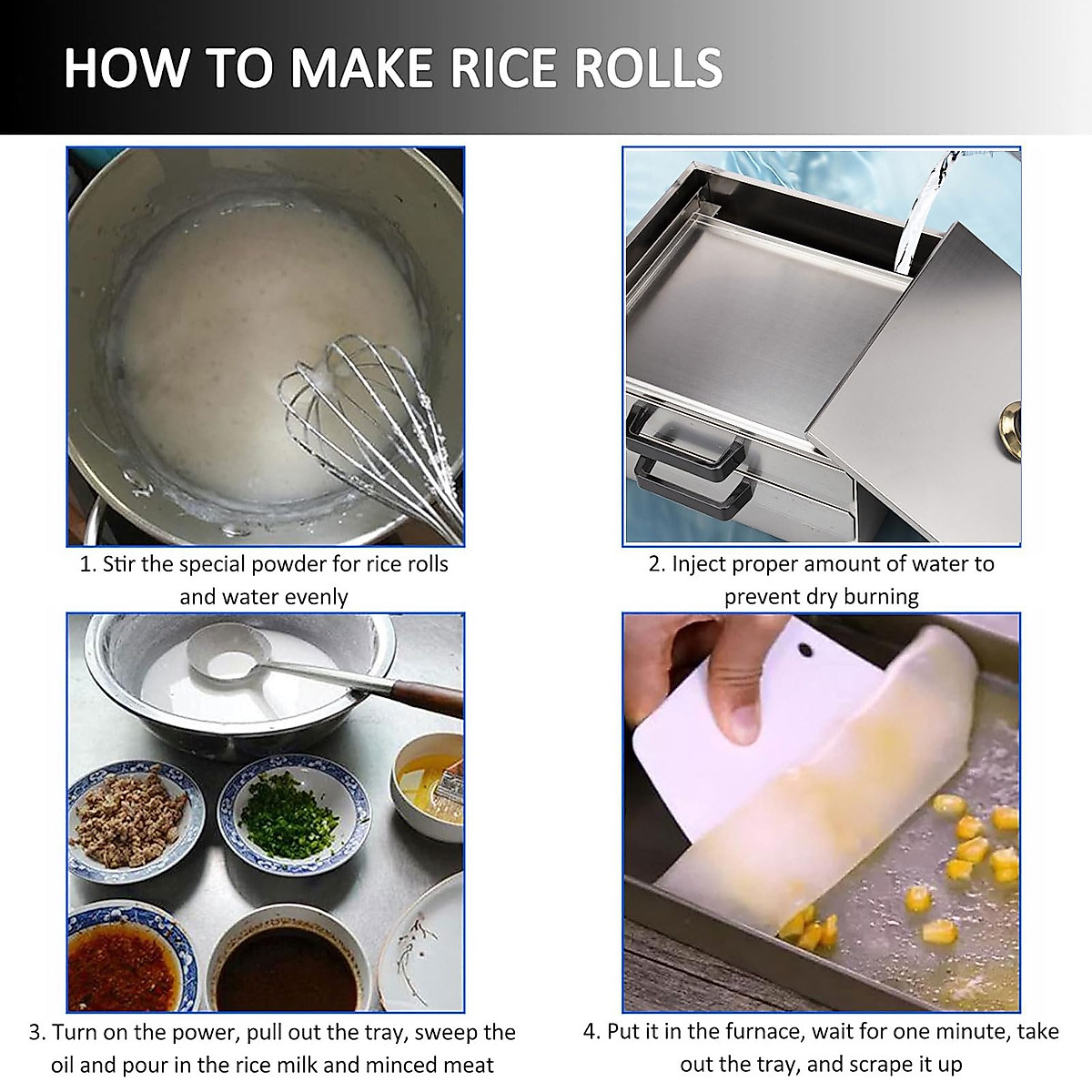 HOW TO MAKE RICE ROLLS

1. Stir the special powder for rice rolls and water evenly

2. Inject proper amount of water to prevent dry burning

3. Turn on the power, pull out the tray, sweep the oil and pour in the rice milk and minced meat

4. Put it in the furnace, wait for one minute, take out the tray, and scrape it up