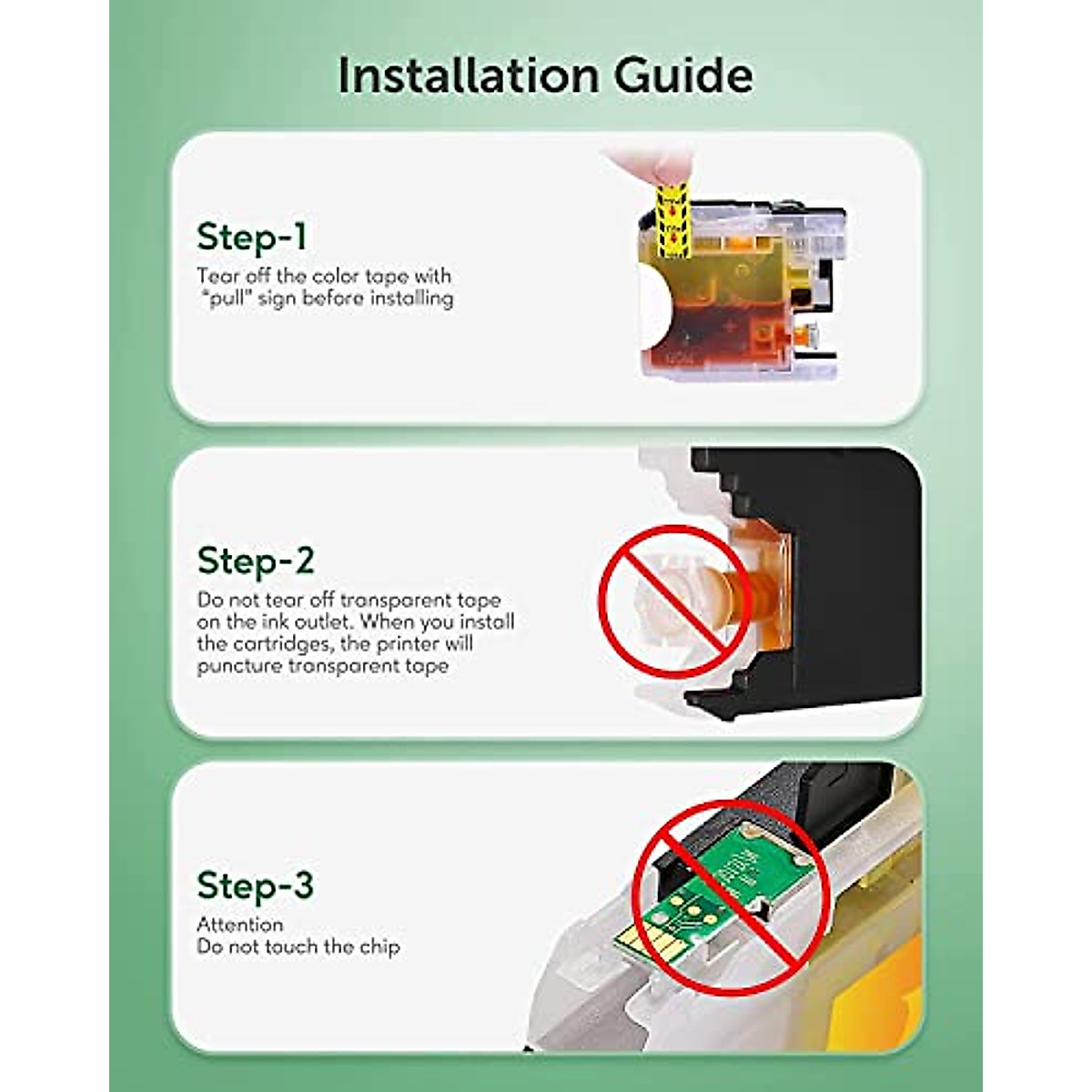 Installation Guide

Step-1

Tear off the color tape with "pull" sign before installing

Step-2

Do not tear off transparent tape on the ink outlet. When you install the cartridges, the printer will puncture transparent tape

Step-3

Attention
Do not touch the chip