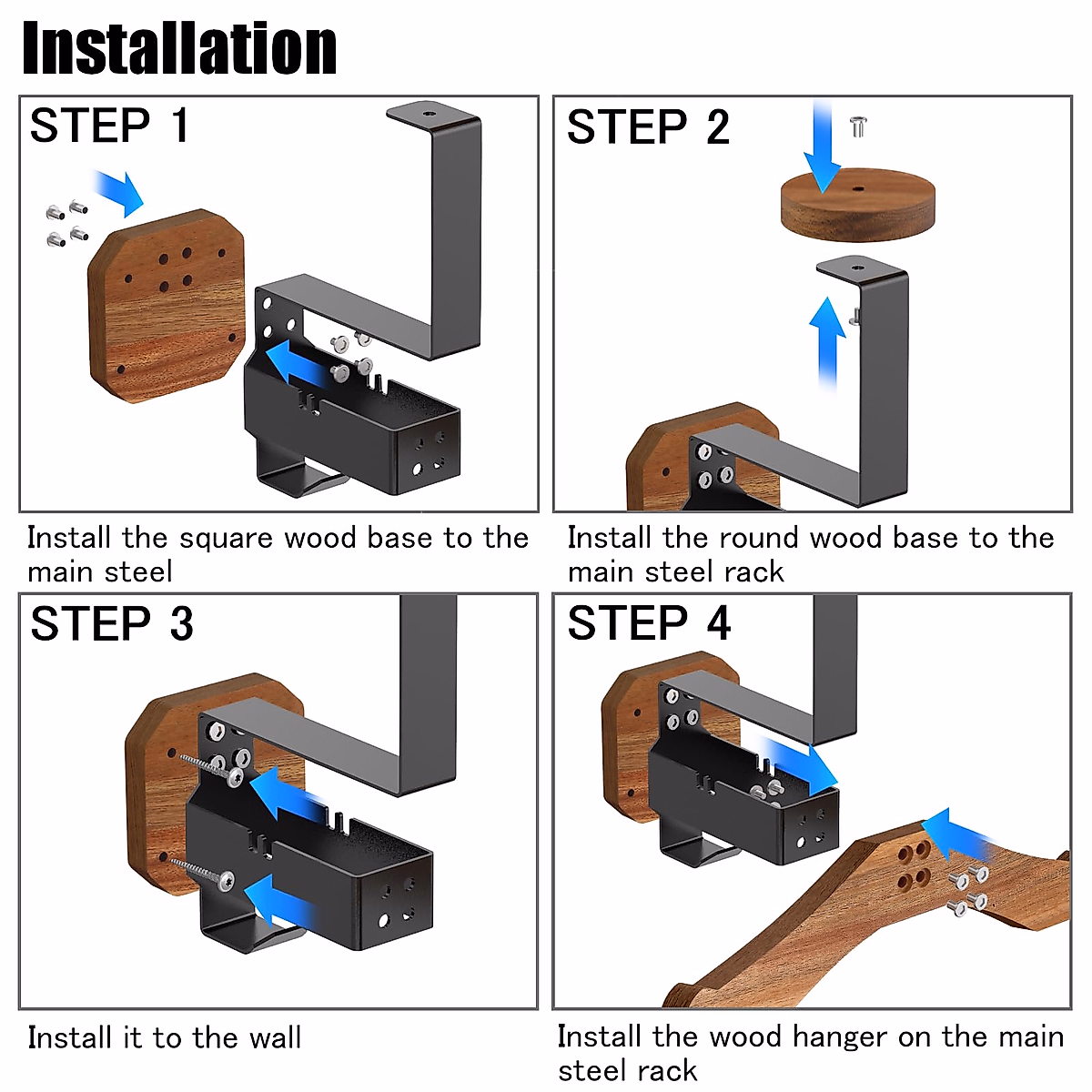 Installation

STEP 1

Install the square wood base to the main steel

STEP 2

Install the round wood base to the main steel rack

STEP 3

Install it to the wall

STEP 4

Install the wood hanger on the main steel rack