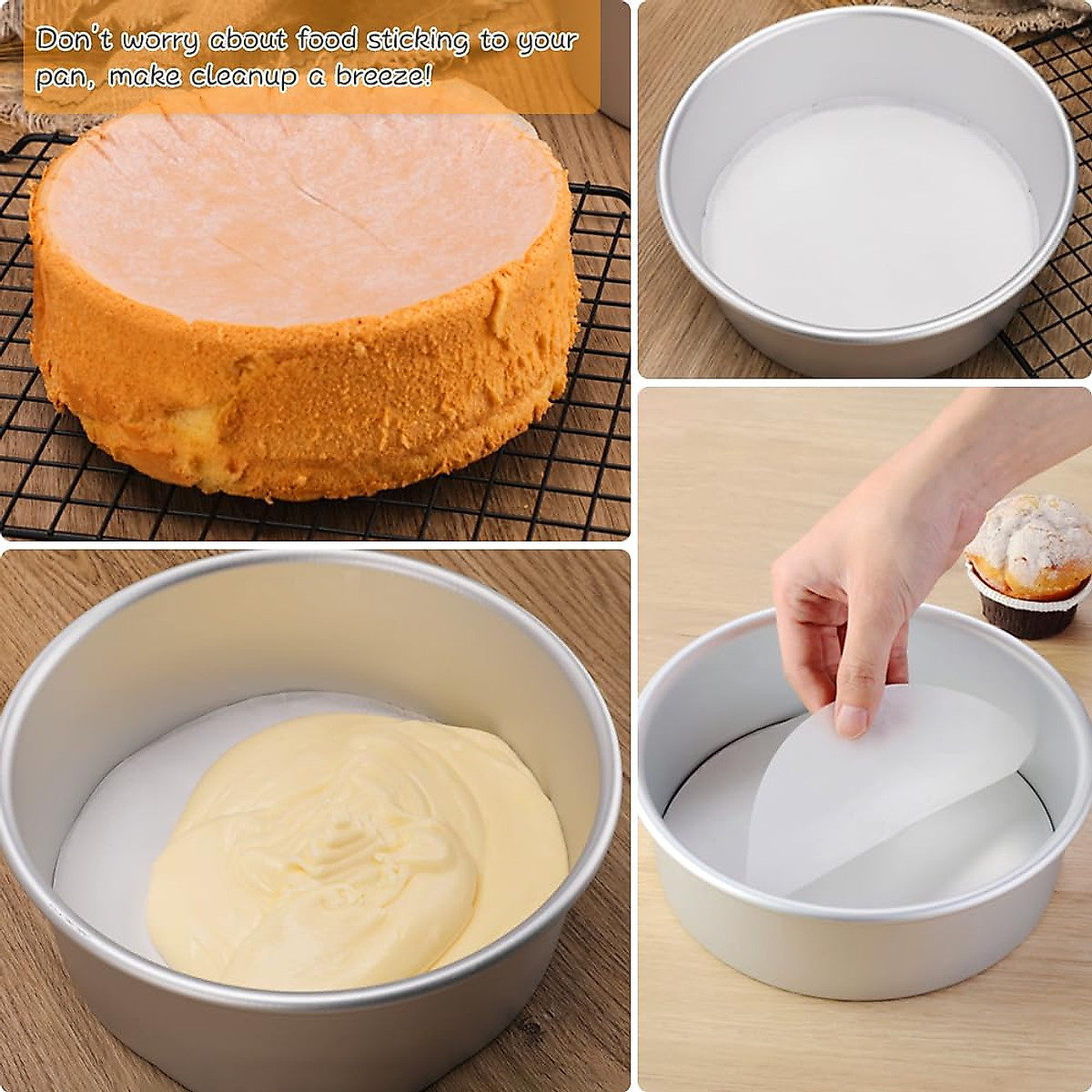 Don't worry about food sticking to your pan, make cleanup a breeze!