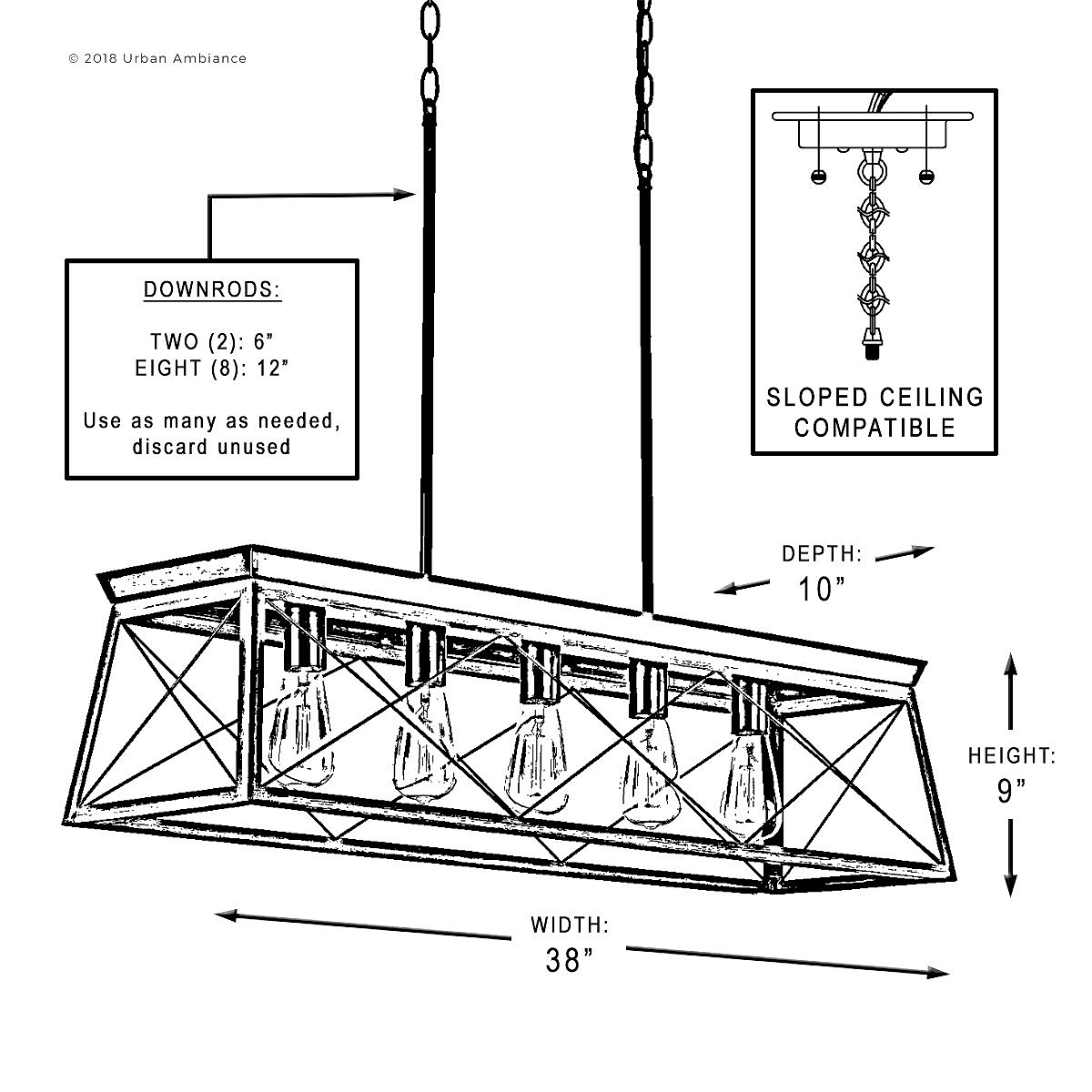 © 2018 Urban Ambiance

DOWNRODS:

TWO (2): 6”
EIGHT (8): 12”

Use as many as needed, discard unused

SLOPED CEILING COMPATIBLE

DEPTH:
10”

HEIGHT:
9”

WIDTH:
38”