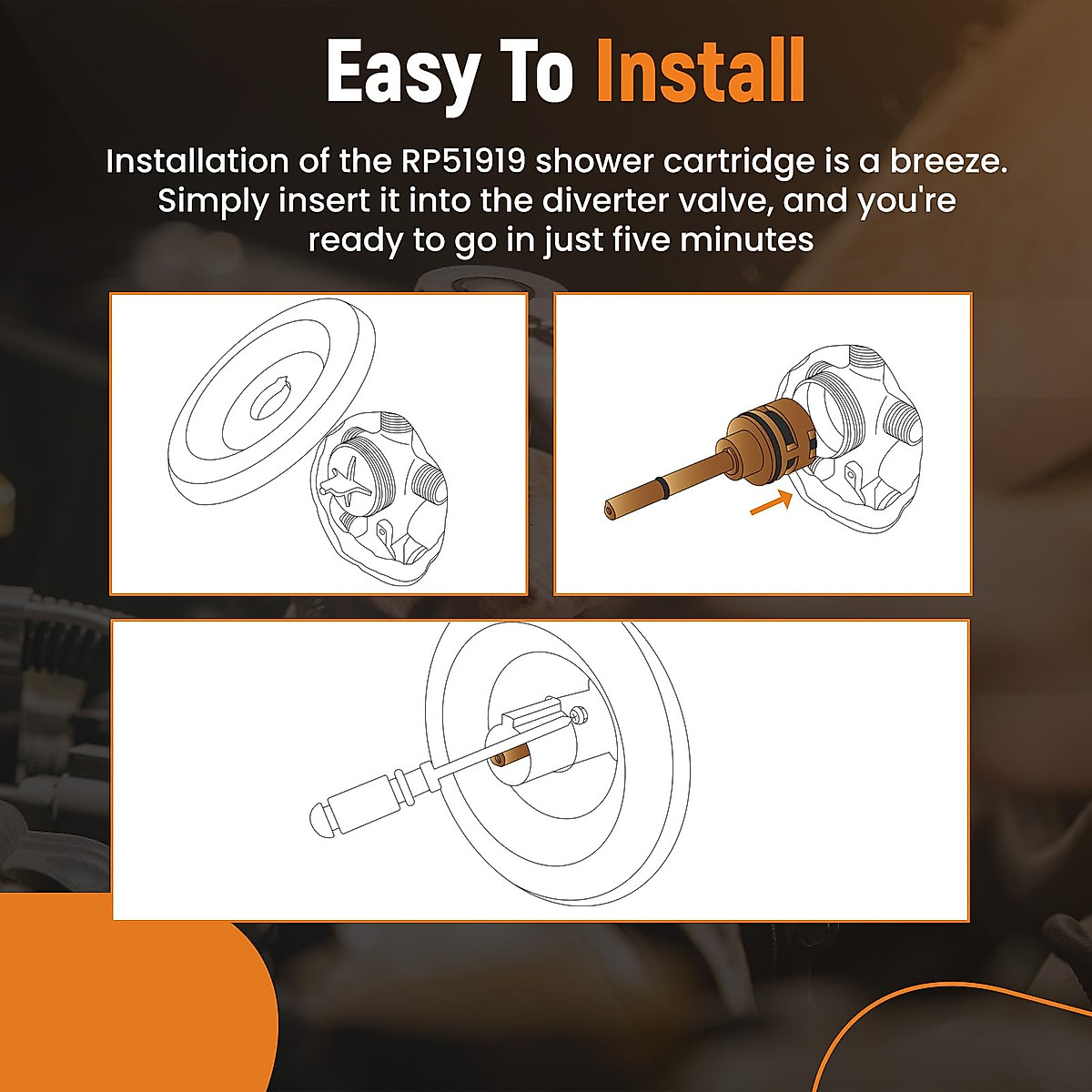 Easy To Install

Installation of the RP51919 shower cartridge is a breeze. Simply insert it into the diverter valve, and you're ready to go in just five minutes