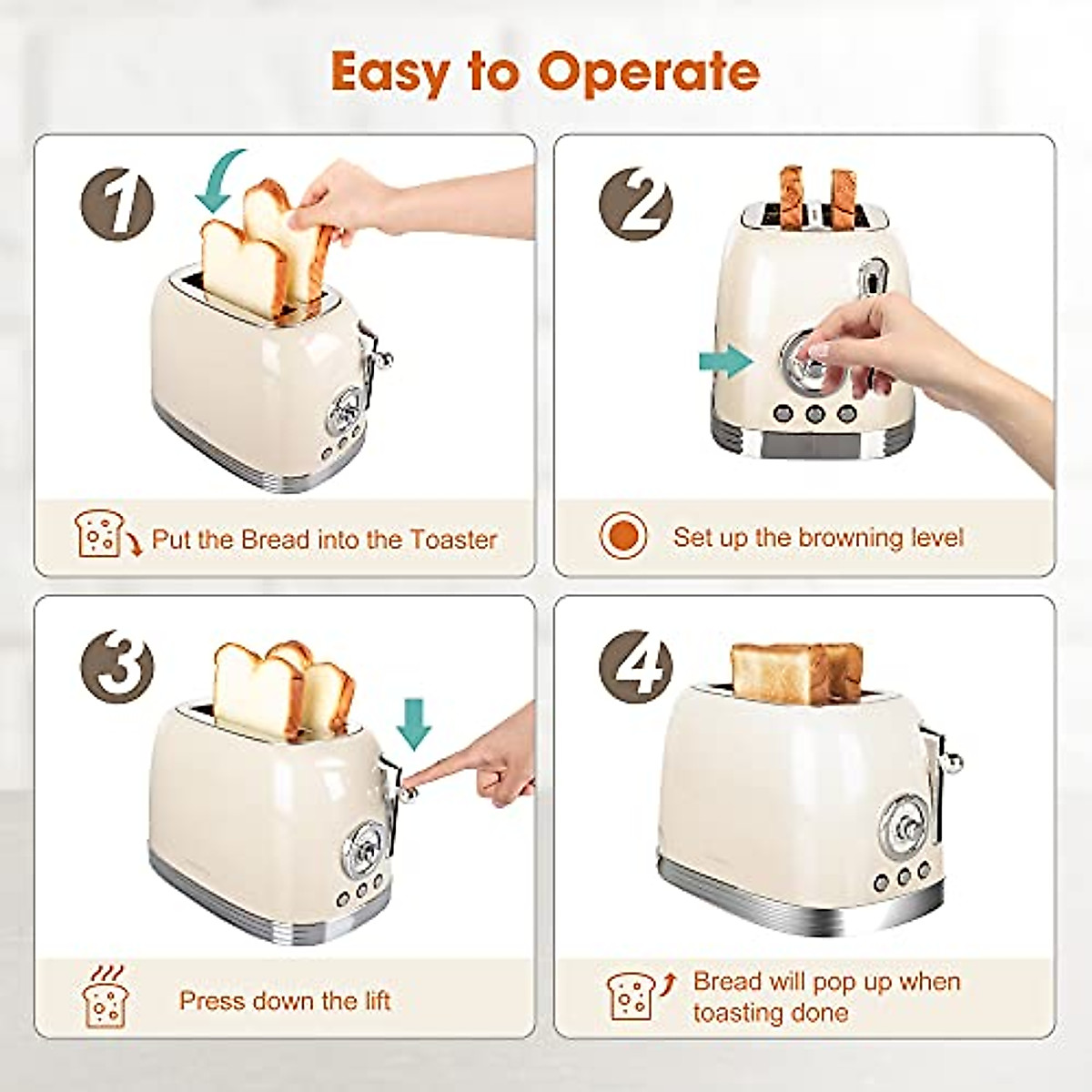 Easy to Operate

1

Put the Bread into the Toaster

2

Set up the browning level

3

Press down the lift

4

Bread will pop up when toasting done