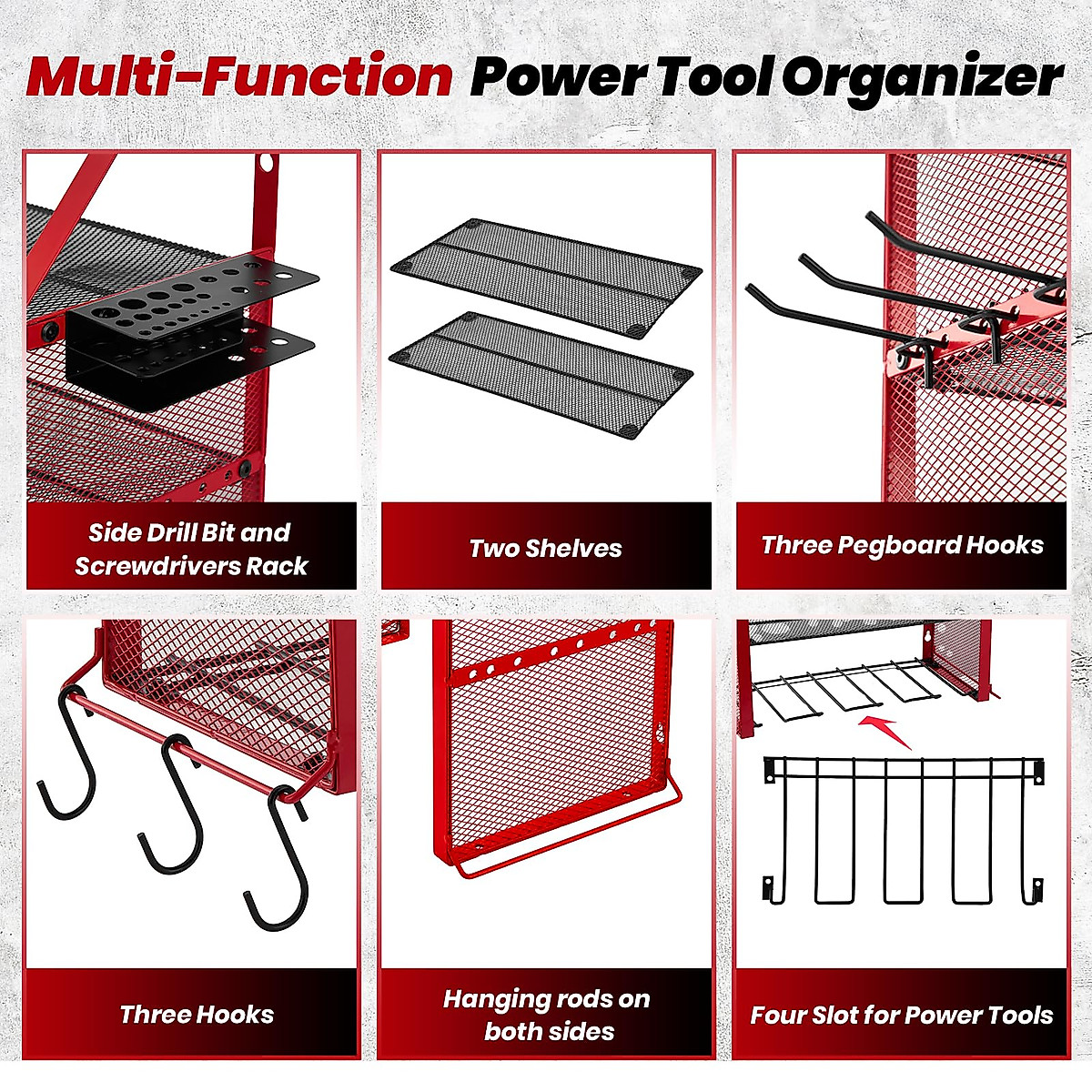 Multi-Function Power Tool Organizer

Side Drill Bit and Screwdrivers Rack

Two Shelves

Three Pegboard Hooks

Three Hooks

Hanging rods on both sides

Four Slot for Power Tools