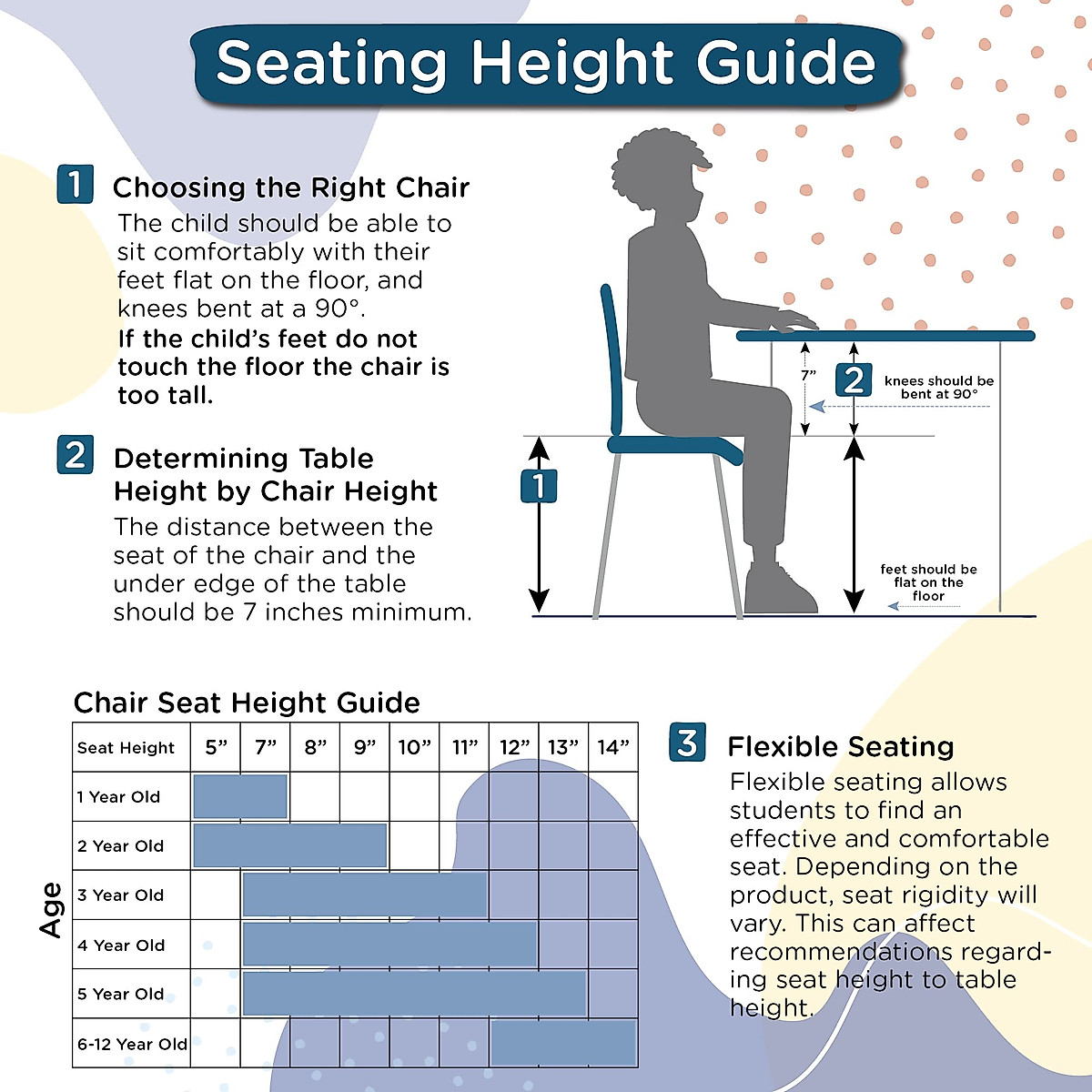 Seating Height Guide

1 Choosing the Right Chair
The child should be able to sit comfortably with their feet flat on the floor, and knees bent at a 90°.
If the child's feet do not touch the floor the chair is too tall.

2 Determining Table Height by Chair Height
The distance between the seat of the chair and the under edge of the table should be 7 inches minimum.

7"
2
knees should be bent at 90°
1
feet should be flat on the floor

Chair Seat Height Guide

Age

| Seat Height | 5" | 7" | 8" | 9" | 10" | 11" | 12" | 13" | 14" |
|---|---|---|---|---|---|---|---|---|---|
| 1 Year Old | | | | | | | | | |
| 2 Year Old | | | | | | | | | |
| 3 Year Old | | | | | | | | | |
| 4 Year Old | | | | | | | | | |
| 5 Year Old | | | | | | | | | |
| 6-12 Year Old | | | | | | | | | |

3 Flexible Seating
Flexible seating allows students to find an effective and comfortable seat. Depending on the product, seat rigidity will vary. This can affect recommendations regarding seat height to table height.