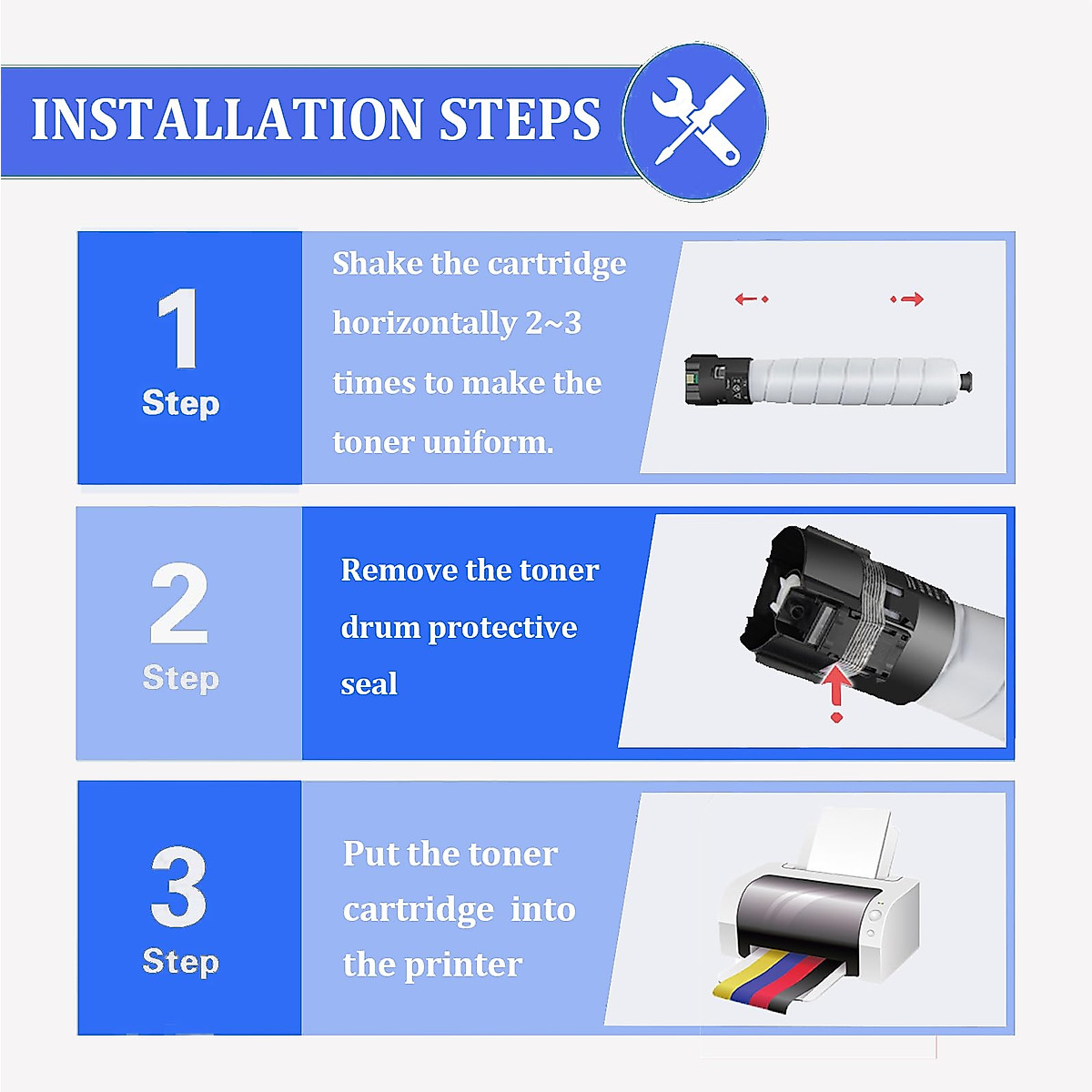 INSTALLATION STEPS

1
Step

Shake the cartridge horizontally 2~3 times to make the toner uniform.

2
Step

Remove the toner drum protective seal

3
Step

Put the toner cartridge into the printer