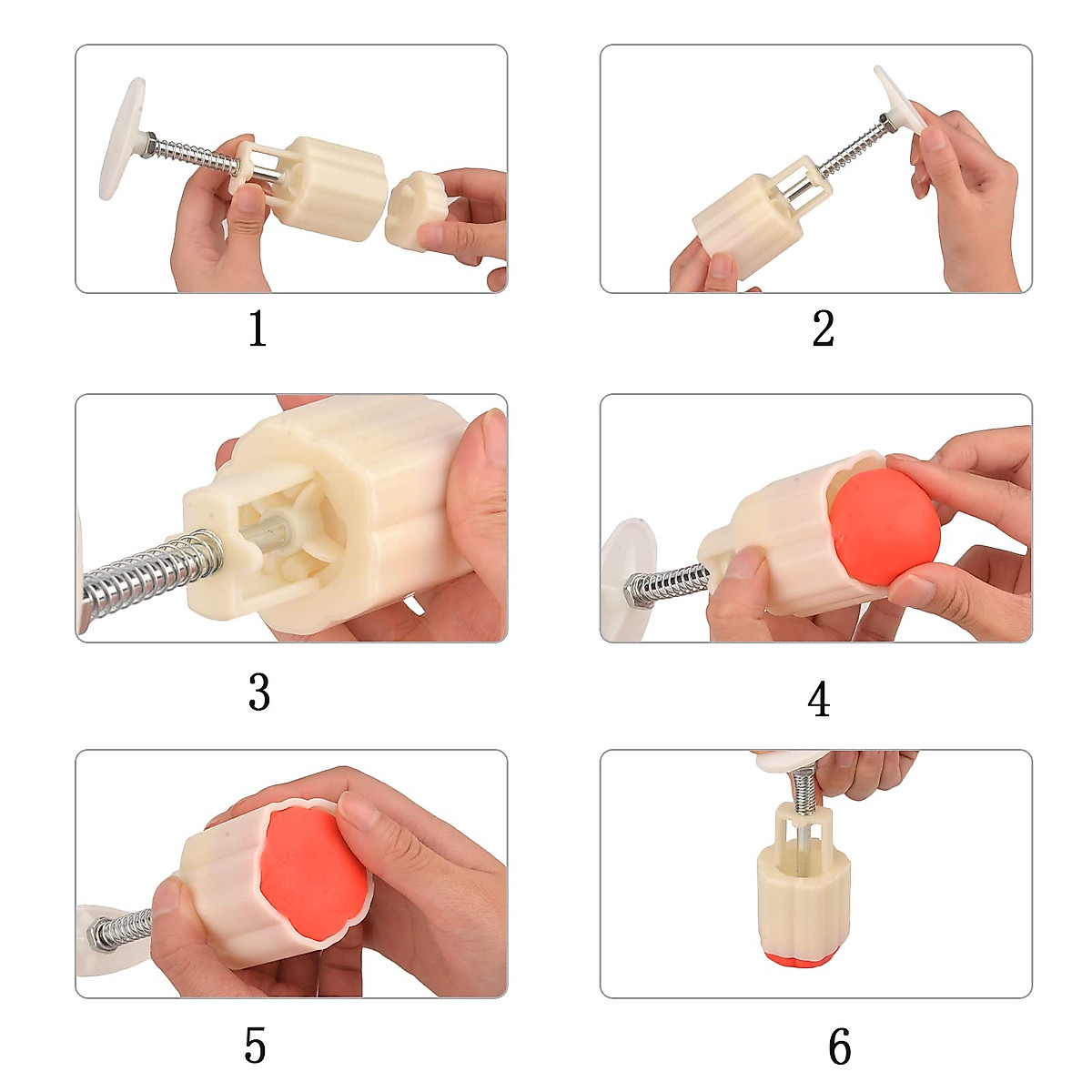 1

2

3

4

5

6