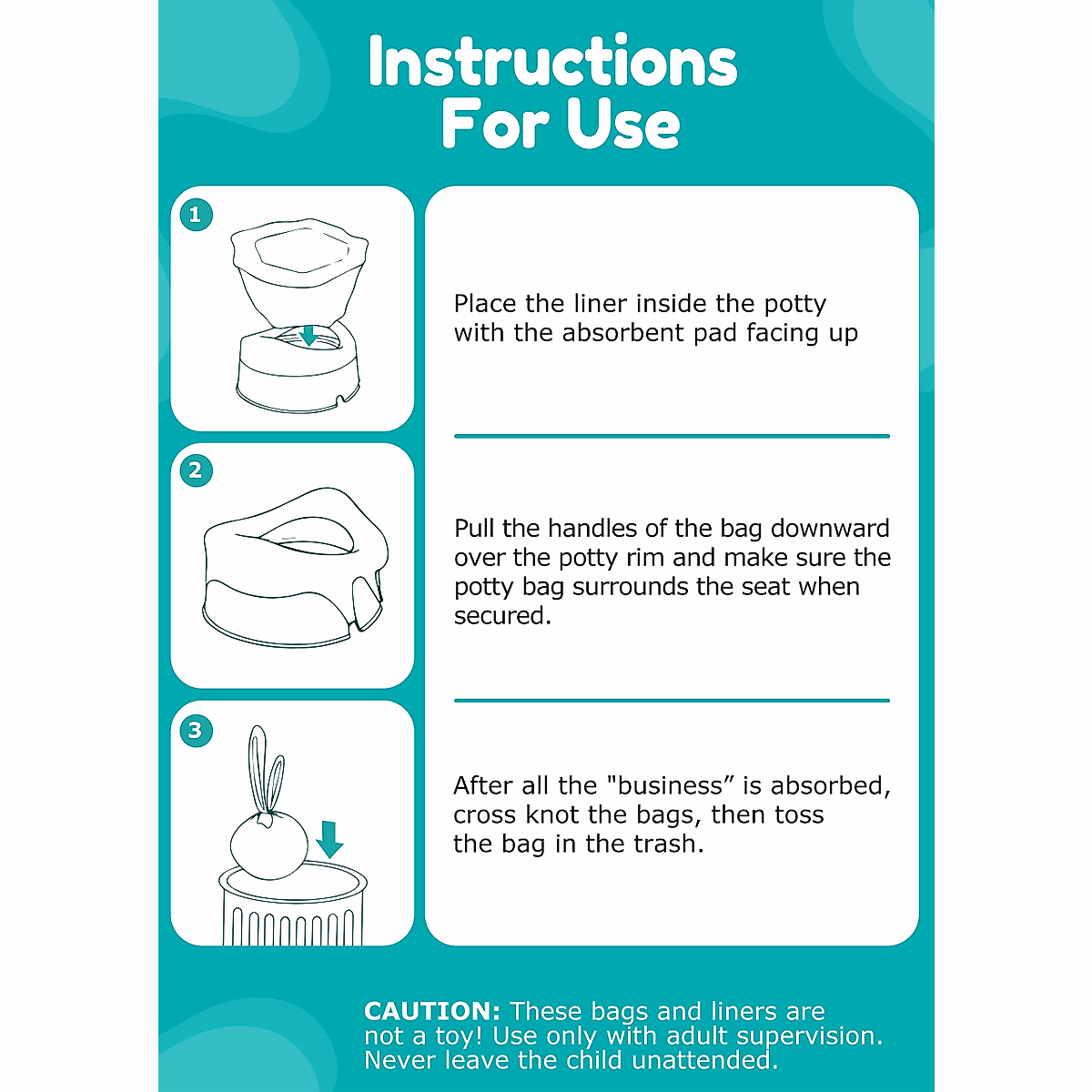 Instructions For Use

1

Place the liner inside the potty with the absorbent pad facing up

2

Pull the handles of the bag downward over the potty rim and make sure the potty bag surrounds the seat when secured.

3

After all the "business” is absorbed, cross knot the bags, then toss the bag in the trash.

CAUTION: These bags and liners are not a toy! Use only with adult supervision. Never leave the child unattended.