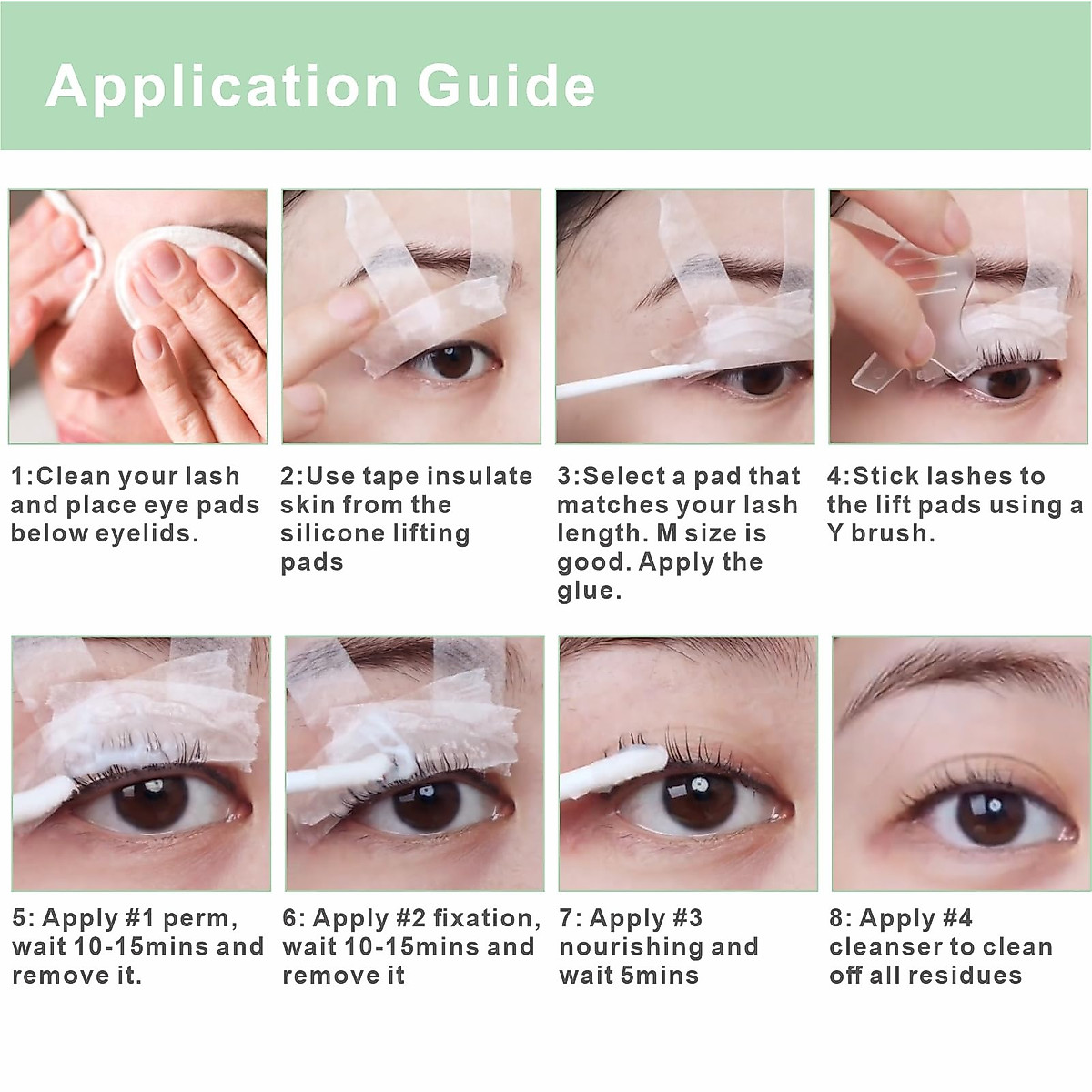 Application Guide

1:Clean your lash and place eye pads below eyelids.

2:Use tape insulate skin from the silicone lifting pads

3:Select a pad that matches your lash length. M size is good. Apply the glue.

4:Stick lashes to the lift pads using a Y brush.

5: Apply #1 perm, wait 10-15mins and remove it.

6: Apply #2 fixation, wait 10-15mins and remove it

7: Apply #3 nourishing and wait 5mins

8: Apply #4 cleanser to clean off all residues