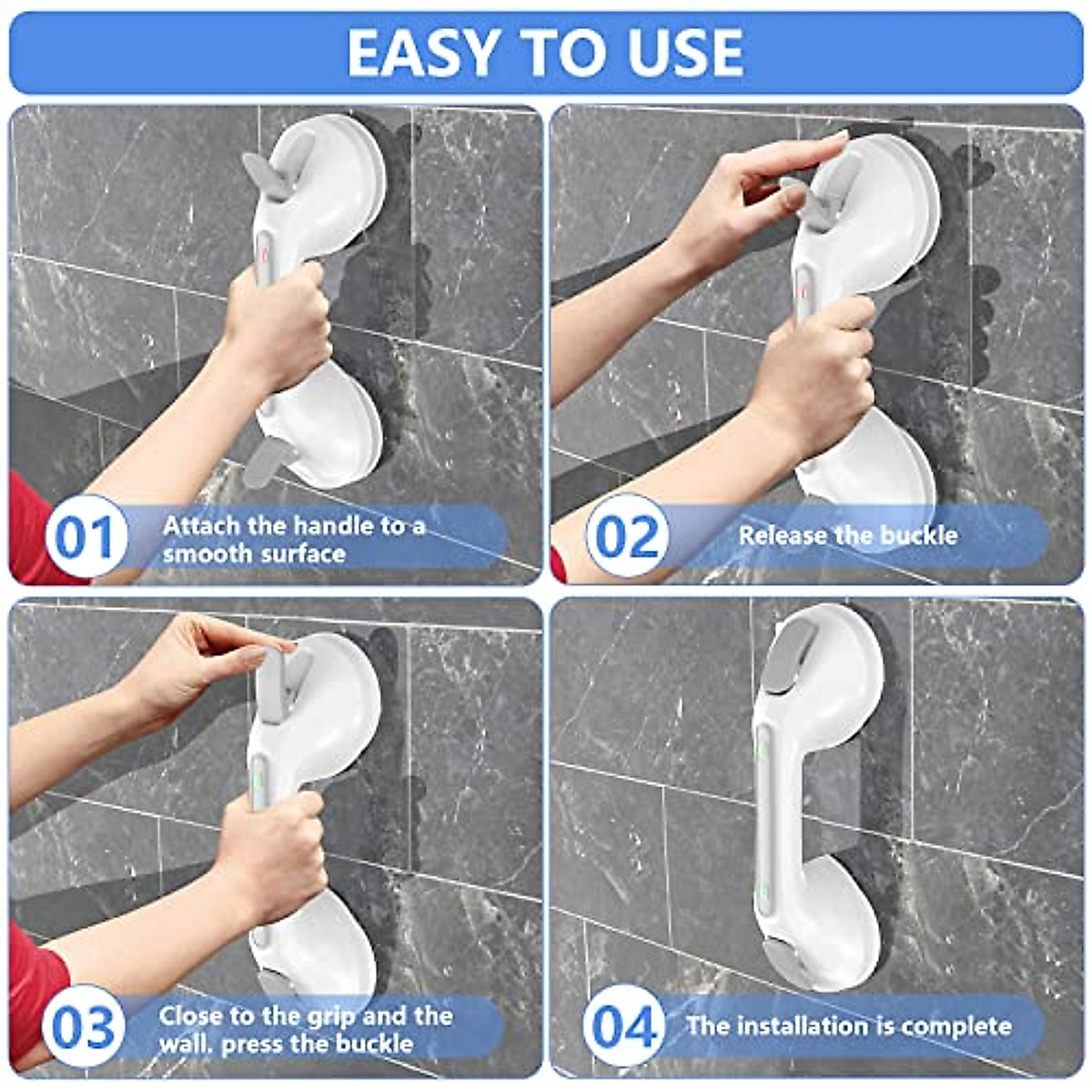 EASY TO USE

01 Attach the handle to a smooth surface

02 Release the buckle

03 Close to the grip and the wall. press the buckle

04 The installation is complete