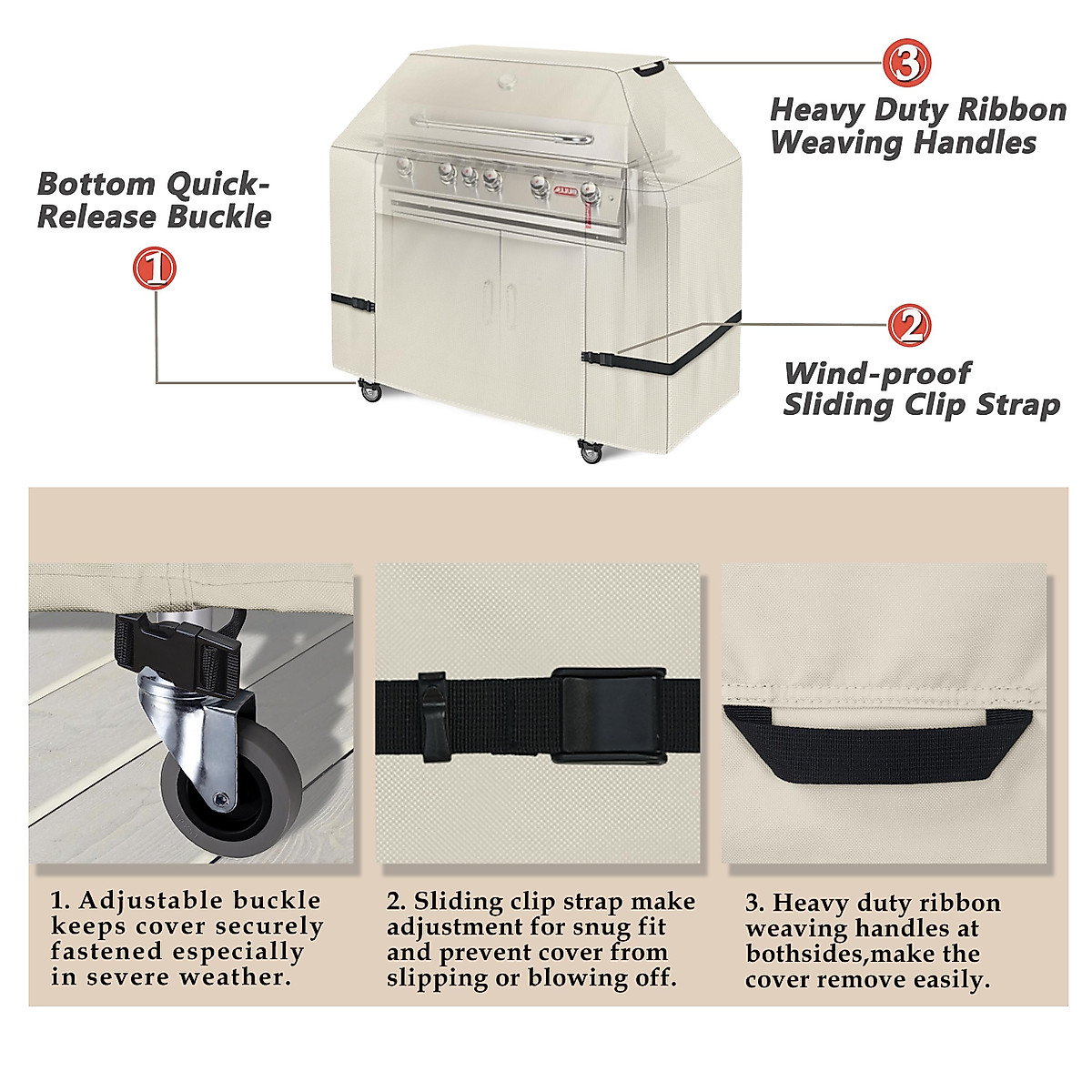 3

Heavy Duty Ribbon Weaving Handles

Bottom Quick-Release Buckle

1

2

Wind-proof Sliding Clip Strap

1. Adjustable buckle keeps cover securely fastened especially in severe weather.

2. Sliding clip strap make adjustment for snug fit and prevent cover from slipping or blowing off.

3. Heavy duty ribbon weaving handles at bothsides,make the cover remove easily.