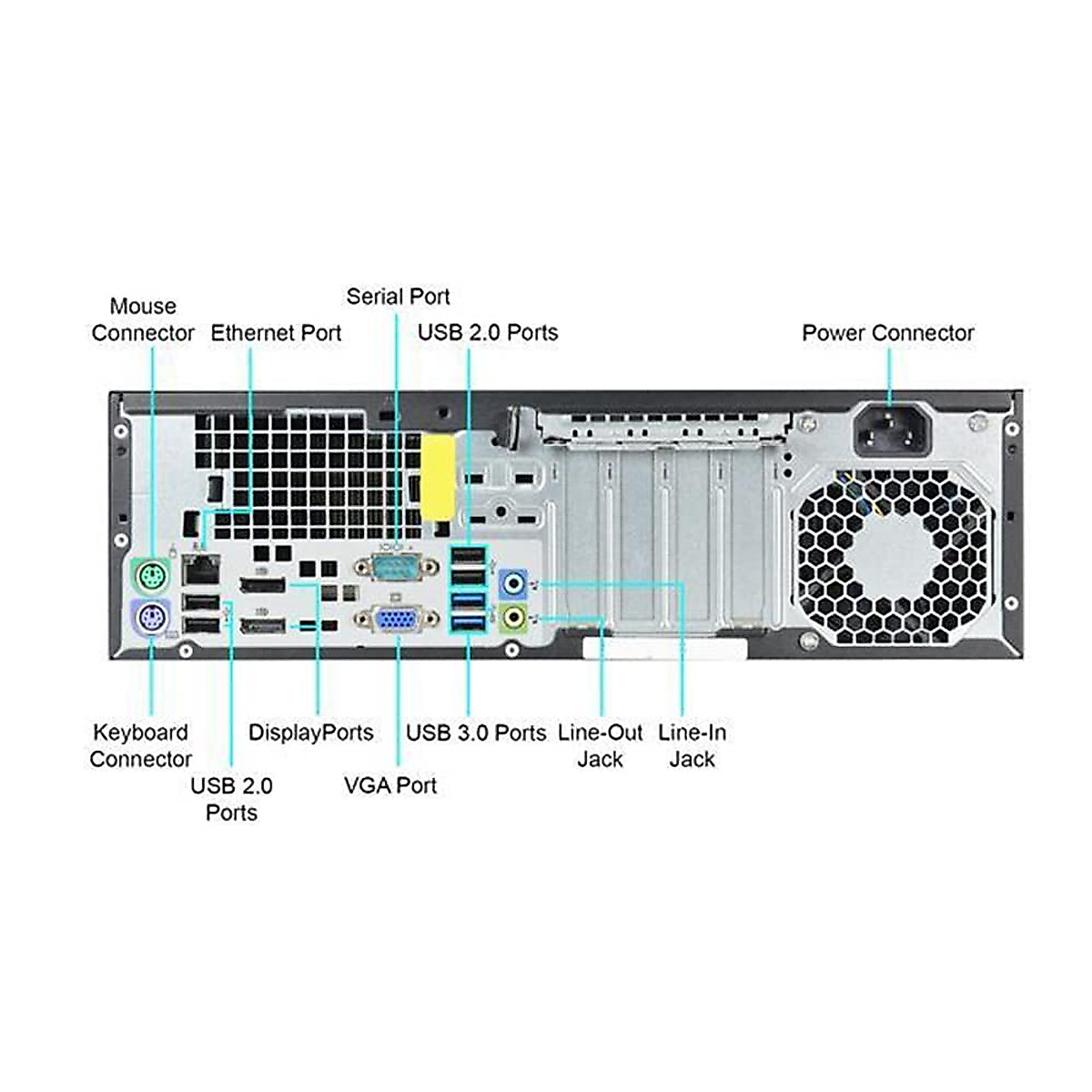 Mouse Connector

Ethernet Port

Serial Port

USB 2.0 Ports

Power Connector

Keyboard Connector

USB 2.0 Ports

DisplayPorts

VGA Port

USB 3.0 Ports

Line-Out Jack

Line-In Jack