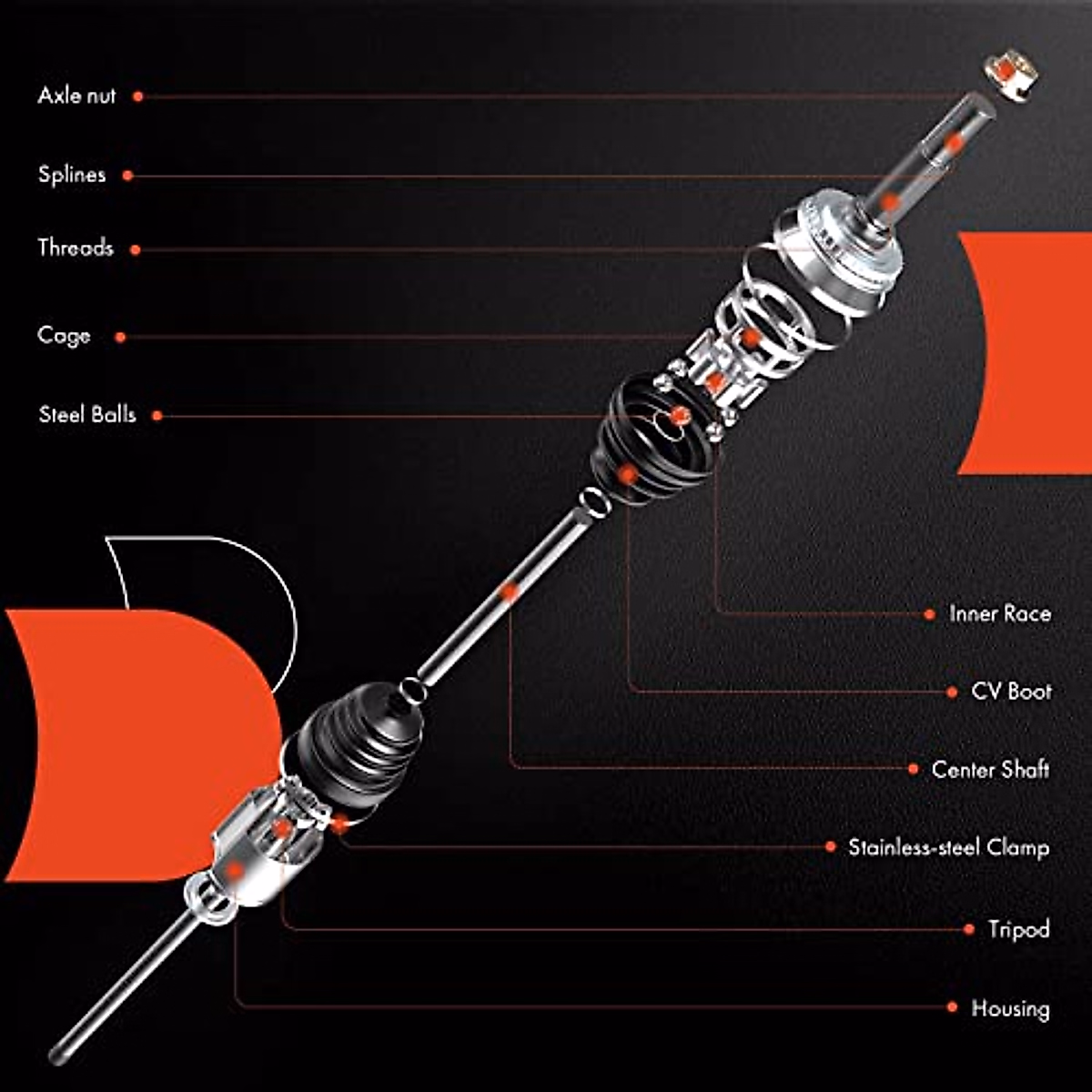 Axle nut

Splines

Threads

Cage

Steel Balls

Inner Race

CV Boot

Center Shaft

Stainless-steel Clamp

Tripod

Housing