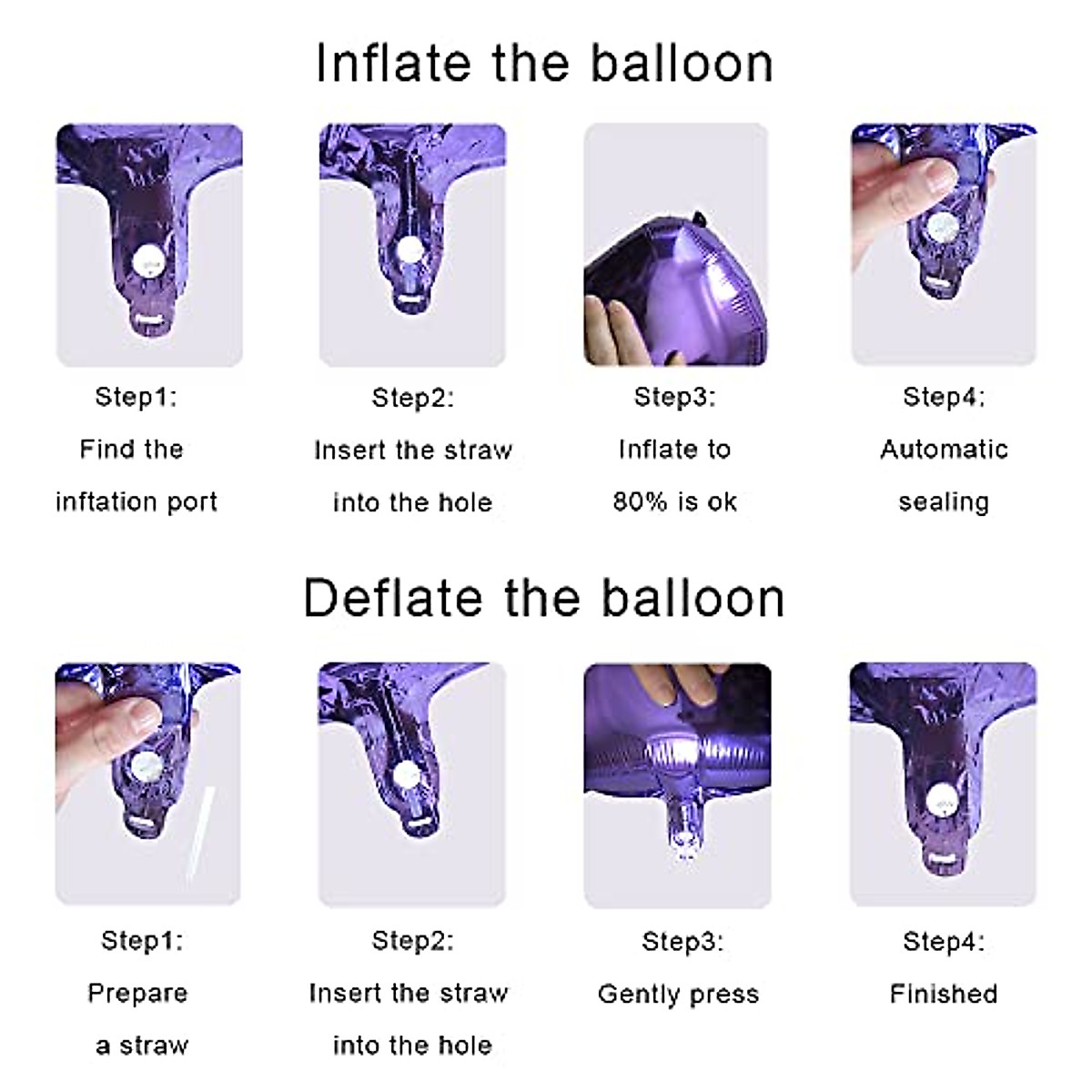 Inflate the balloon

Step1:
Find the
inftation port

Step2:
Insert the straw
into the hole

Step3:
Inflate to
80% is ok

Step4:
Automatic
sealing

Deflate the balloon

Step1:
Prepare
a straw

Step2:
Insert the straw
into the hole

Step3:
Gently press

Step4:
Finished