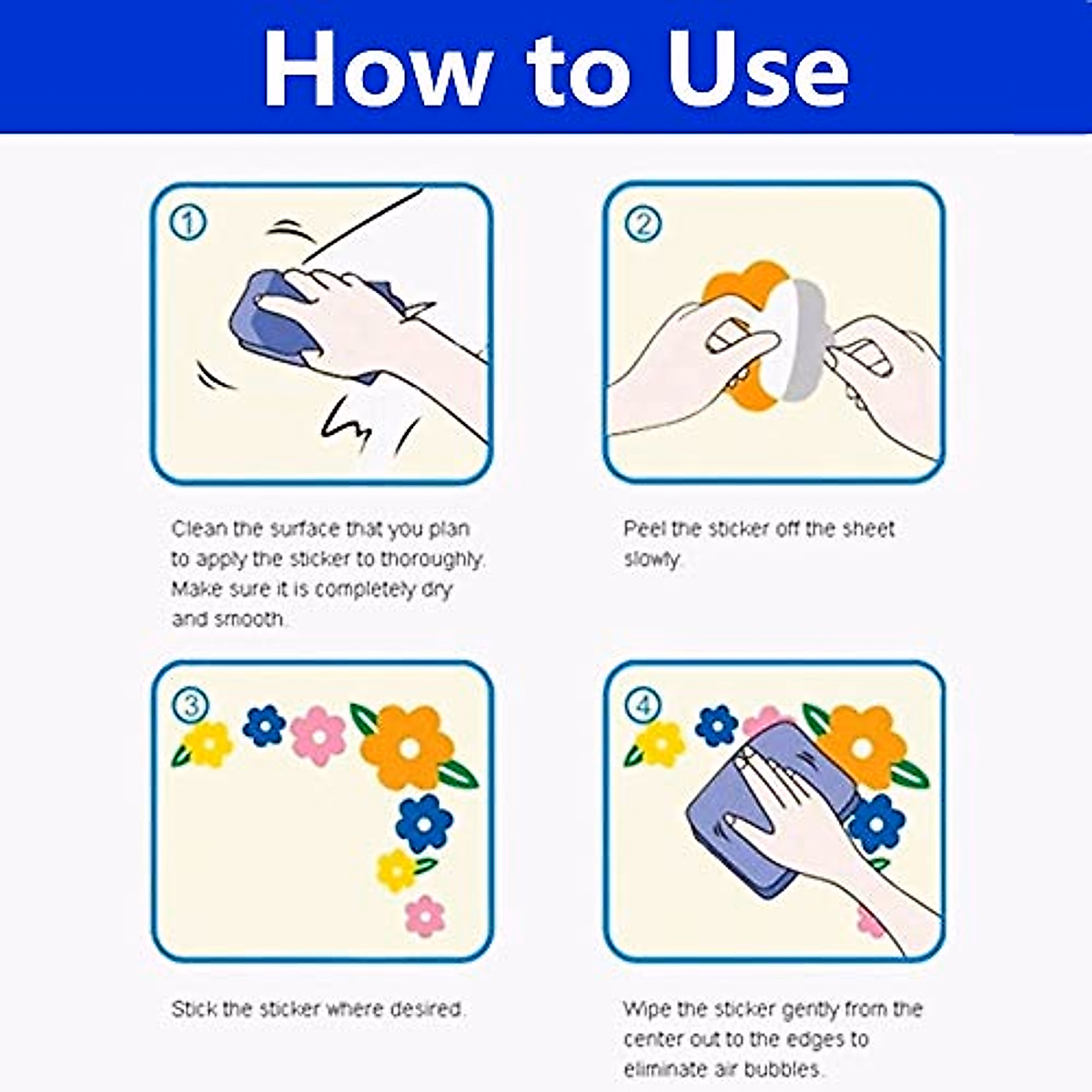 How to Use

1

Clean the surface that you plan to apply the sticker to thoroughly. Make sure it is completely dry and smooth.

2

Peel the sticker off the sheet slowly.

3

Stick the sticker where desired.

4

Wipe the sticker gently from the center out to the edges to eliminate air bubbles.