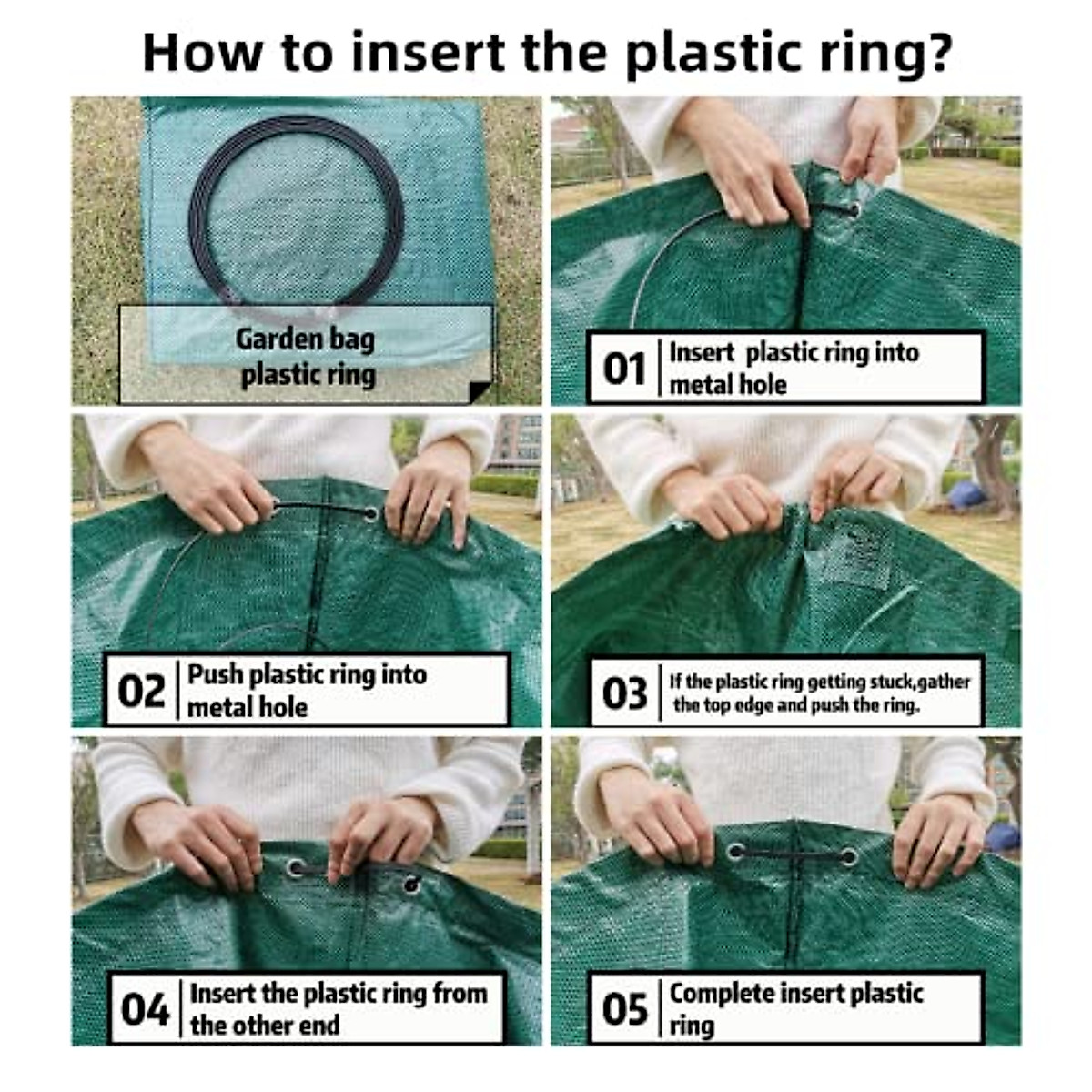 How to insert the plastic ring?

Garden bag plastic ring

01 Insert plastic ring into metal hole

02 Push plastic ring into metal hole

03 If the plastic ring getting stuck,gather the top edge and push the ring.

04 Insert the plastic ring from the other end

05 Complete insert plastic ring