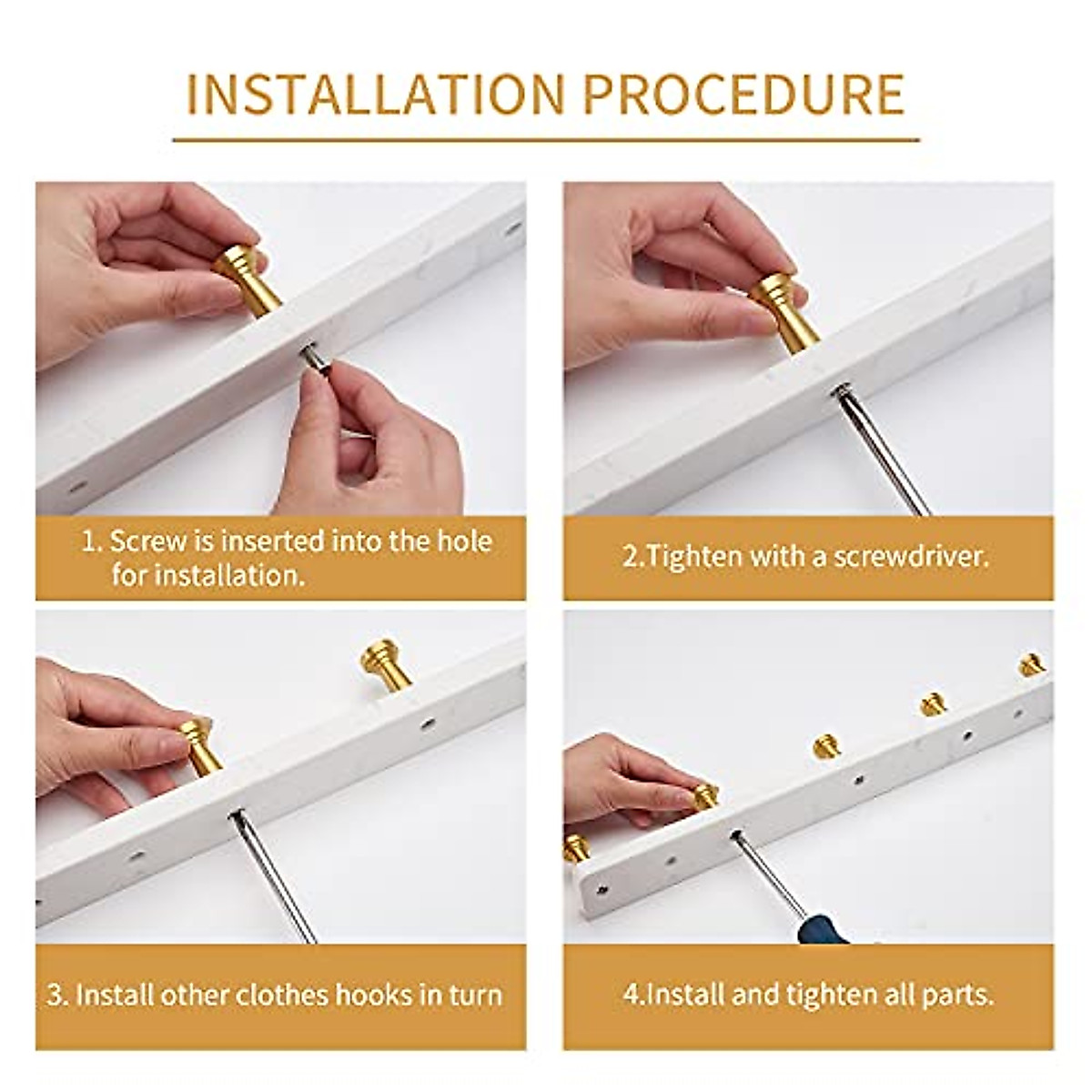 INSTALLATION PROCEDURE

1. Screw is inserted into the hole for installation.

2.Tighten with a screwdriver.

3. Install other clothes hooks in turn

4.Install and tighten all parts.