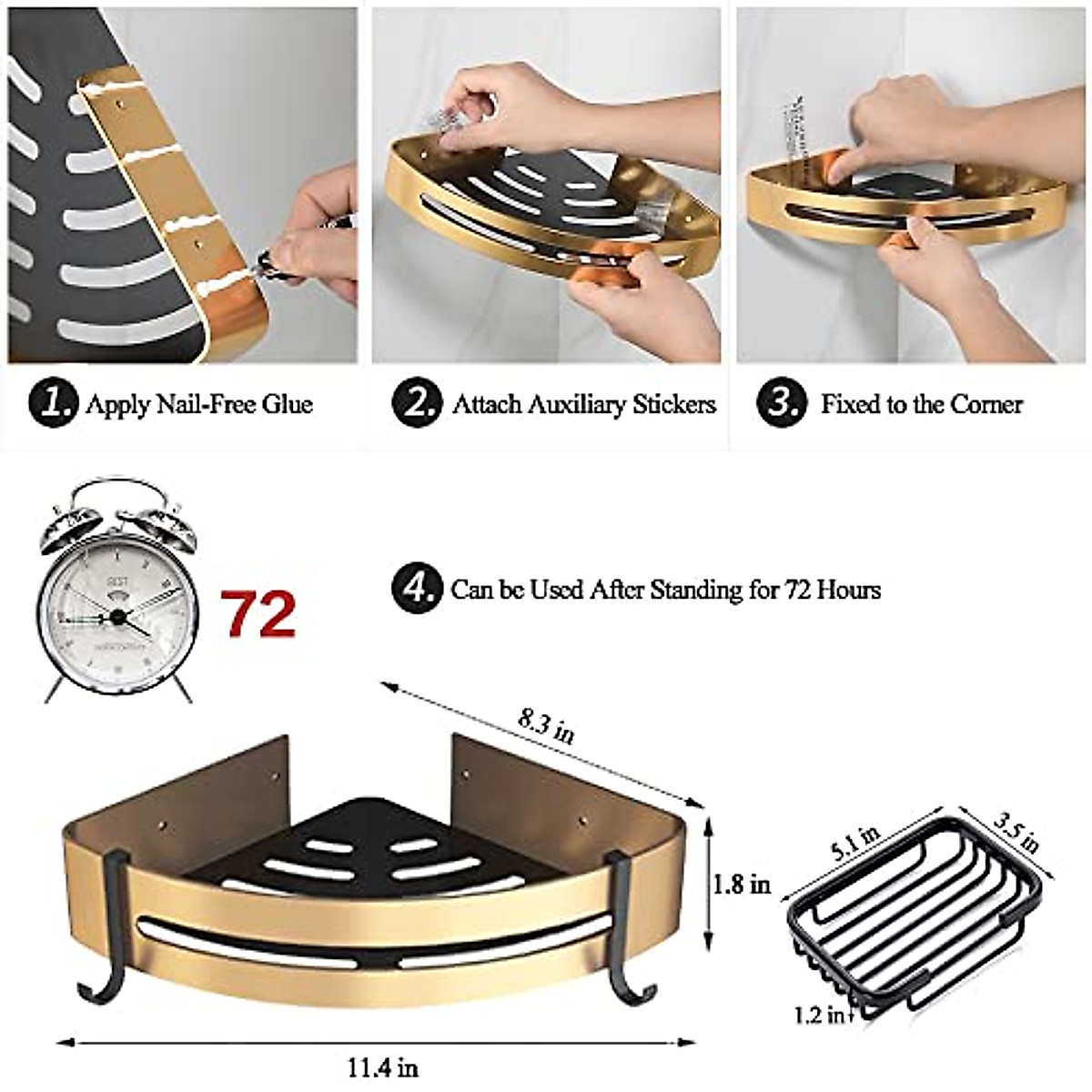 1. Apply Nail-Free Glue

2. Attach Auxiliary Stickers

3. Fixed to the Corner

72

4. Can be Used After Standing for 72 Hours

8.3 in

1.8 in

11.4 in

5.1 in

3.5 in

1.2 in