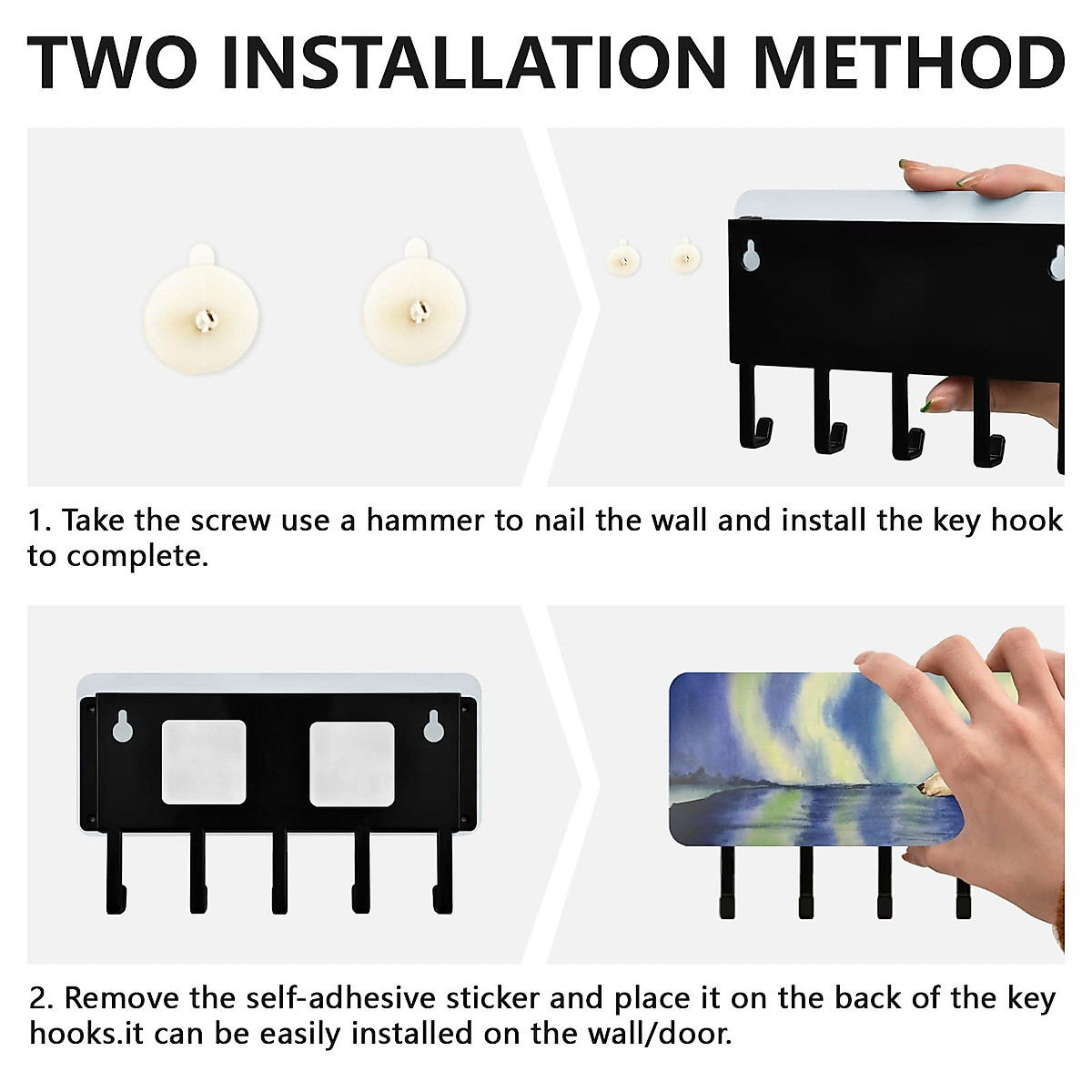 TWO INSTALLATION METHOD

1. Take the screw use a hammer to nail the wall and install the key hook to complete.

2. Remove the self-adhesive sticker and place it on the back of the key hooks.it can be easily installed on the wall/door.