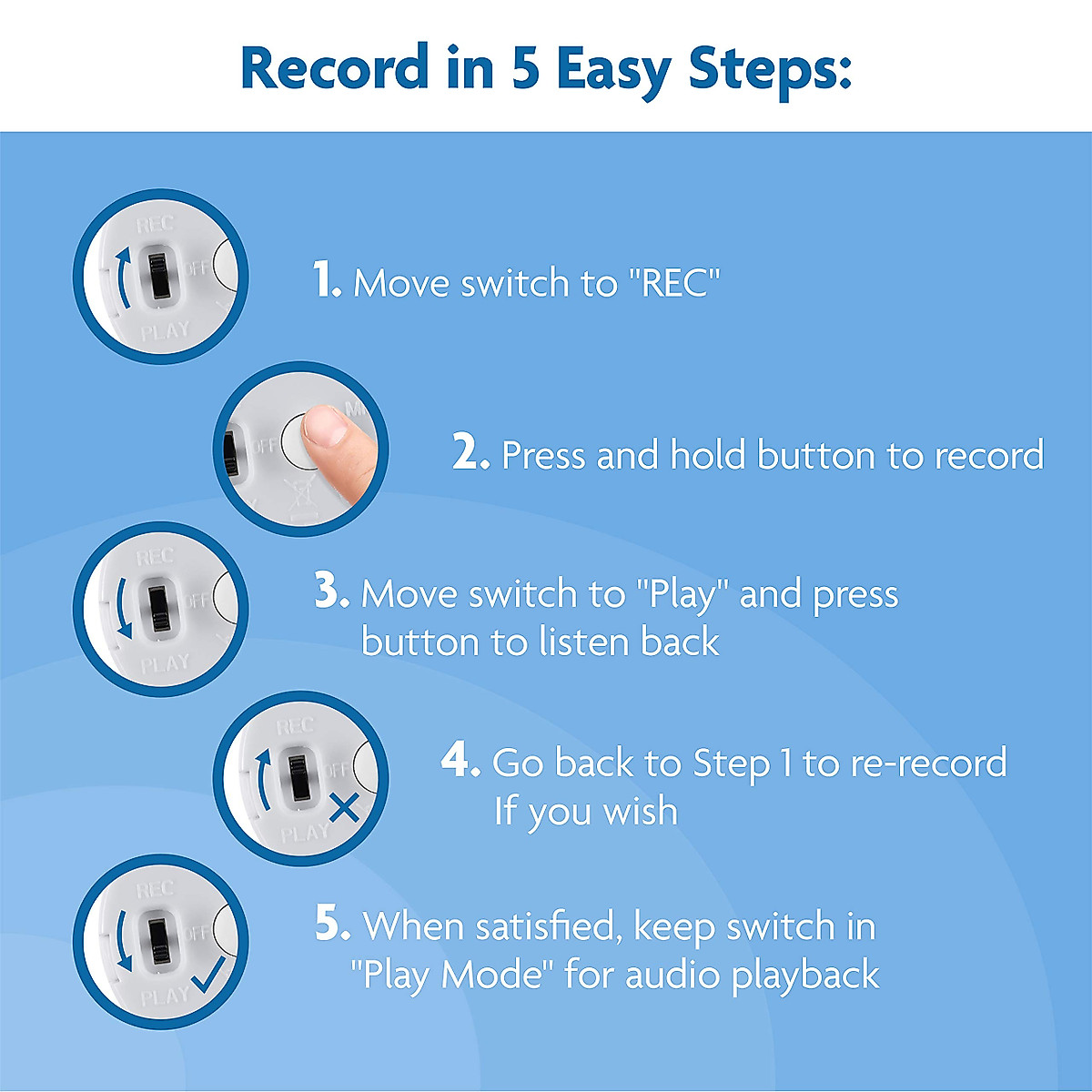 Record in 5 Easy Steps:

REC
OFF
PLAY

1. Move switch to "REC"

OFF

2. Press and hold button to record

REC
OFF
PLAY

3. Move switch to "Play" and press button to listen back

REC
OFF
PLAY

4. Go back to Step 1 to re-record If you wish

REC
OFF
PLAY

5. When satisfied, keep switch in "Play Mode" for audio playback