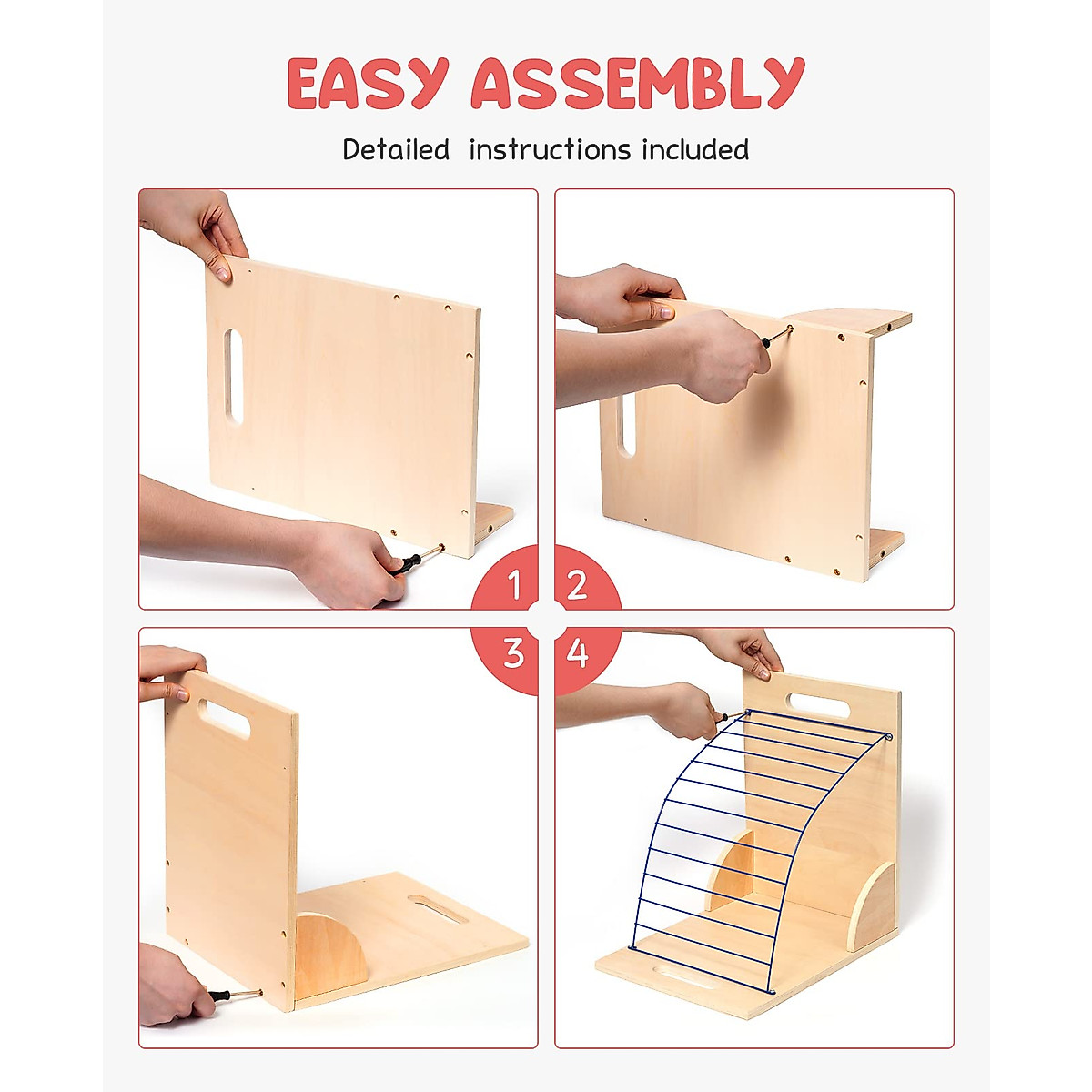 EASY ASSEMBLY

Detailed instructions included

1

2

3

4