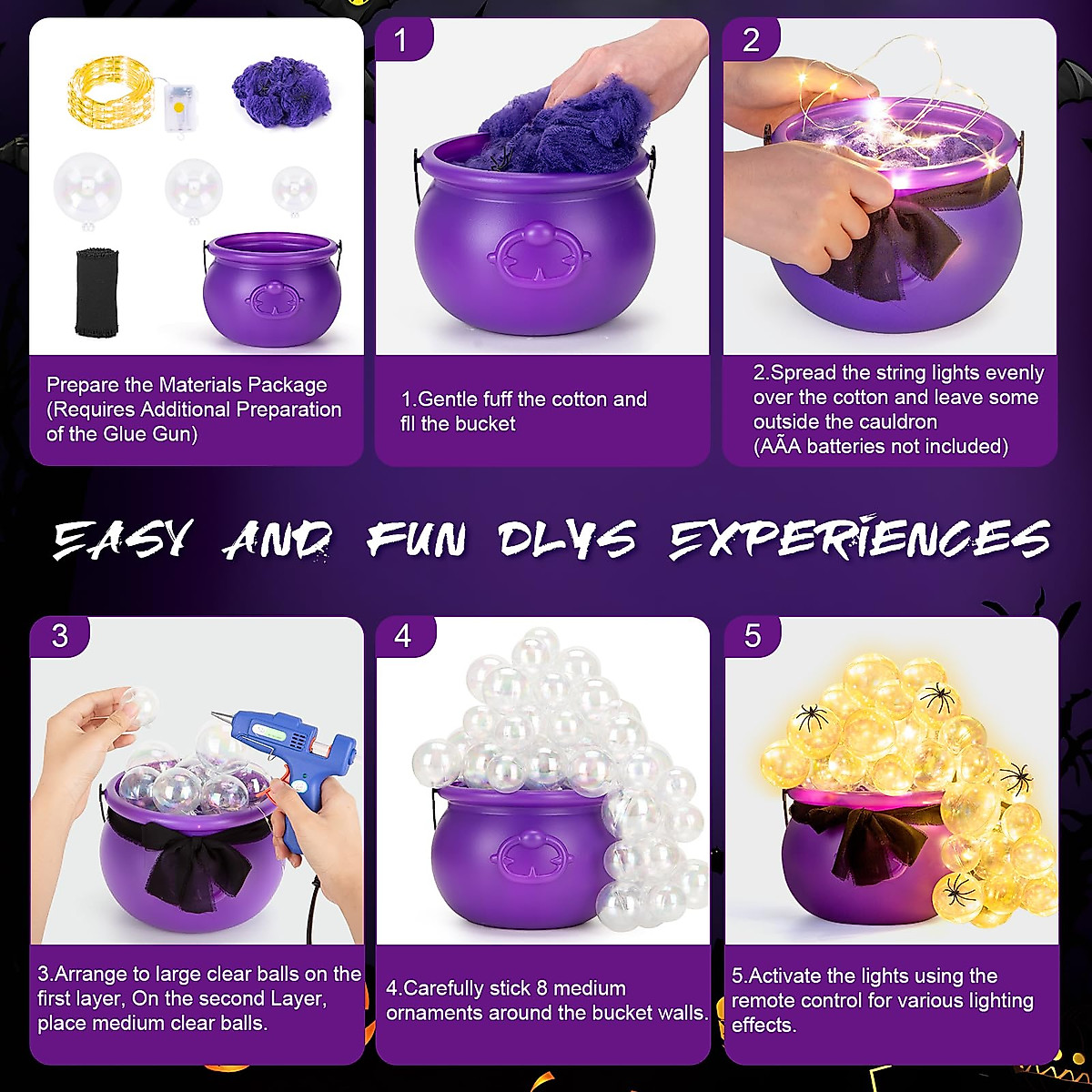 Prepare the Materials Package (Requires Additional Preparation of the Glue Gun)

1

1.Gentle fuff the cotton and fll the bucket

2

2.Spread the string lights evenly over the cotton and leave some outside the cauldron (AÃA batteries not included)

EASY AND FUN DLYS EXPERIENCES

3

3.Arrange to large clear balls on the first layer, On the second Layer, place medium clear balls.

4

4.Carefully stick 8 medium ornaments around the bucket walls.

5

5.Activate the lights using the remote control for various lighting effects.