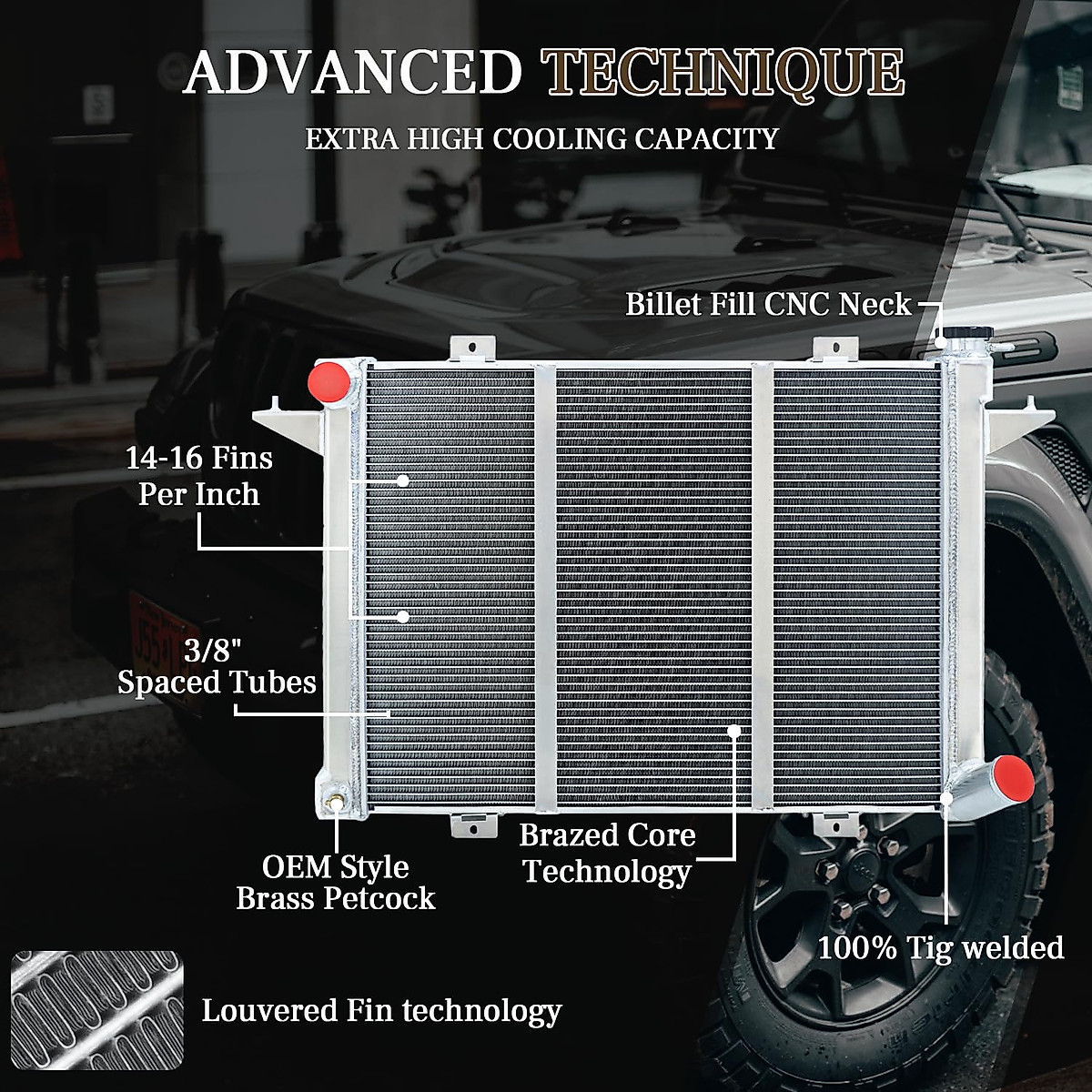 ADVANCED TECHNIQUE

EXTRA HIGH COOLING CAPACITY

Billet Fill CNC Neck

14-16 Fins Per Inch

3/8" Spaced Tubes

OEM Style Brass Petcock

Brazed Core Technology

100% Tig welded

Louvered Fin technology