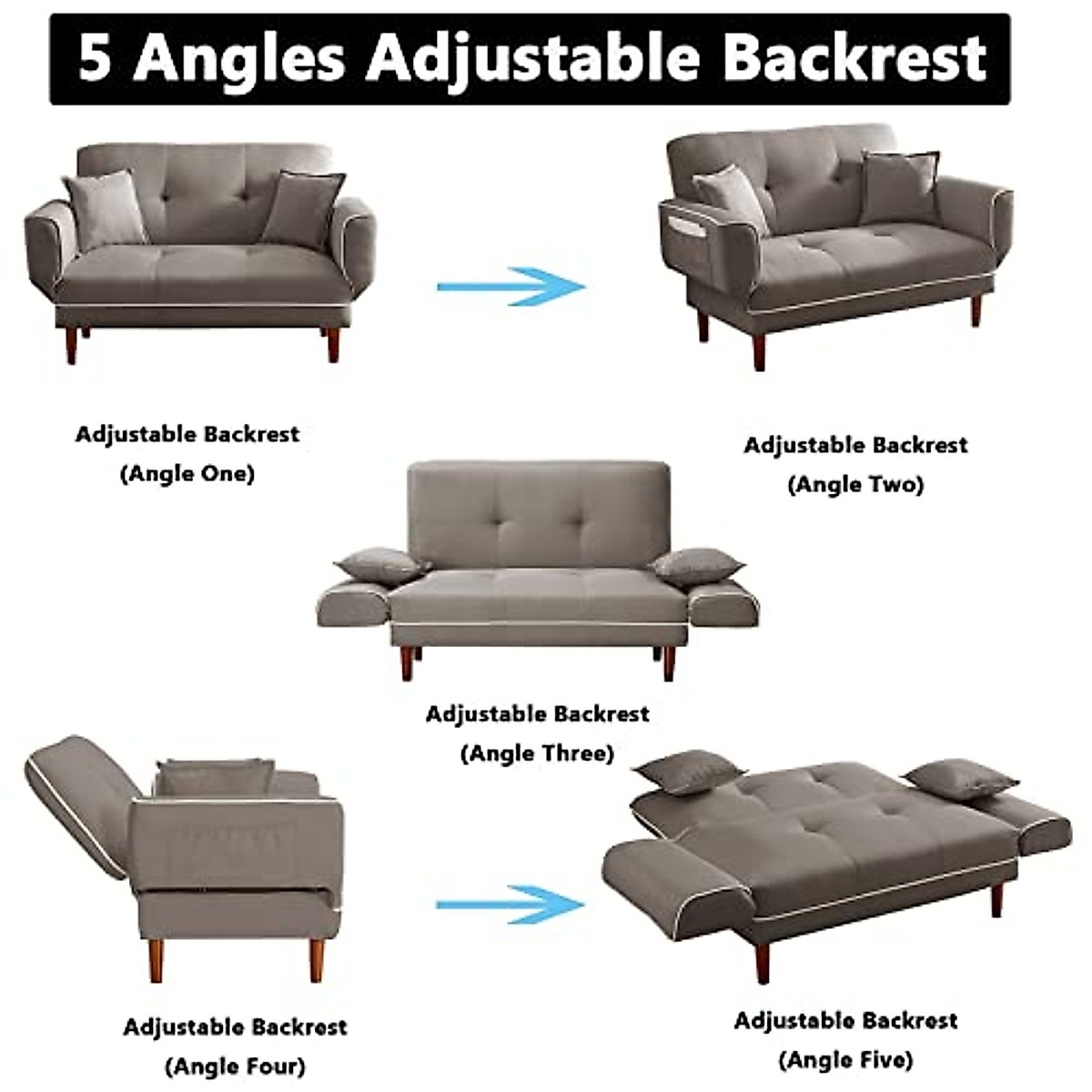 5 Angles Adjustable Backrest

Adjustable Backrest
(Angle One)

Adjustable Backrest
(Angle Two)

Adjustable Backrest
(Angle Three)

Adjustable Backrest
(Angle Four)

Adjustable Backrest
(Angle Five)