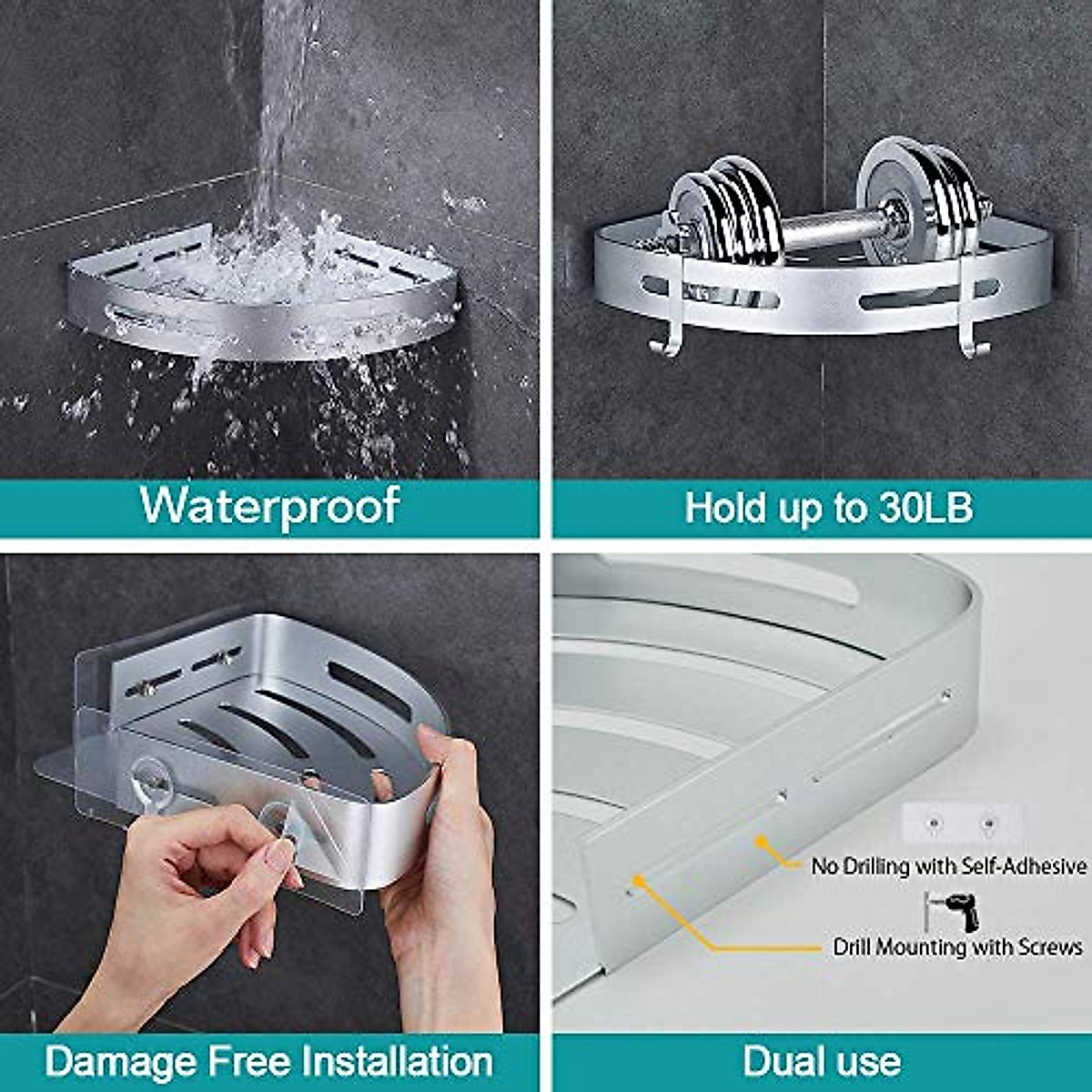 Waterproof

Hold up to 30LB

Damage Free Installation

No Drilling with Self-Adhesive

Drill Mounting with Screws

Dual use